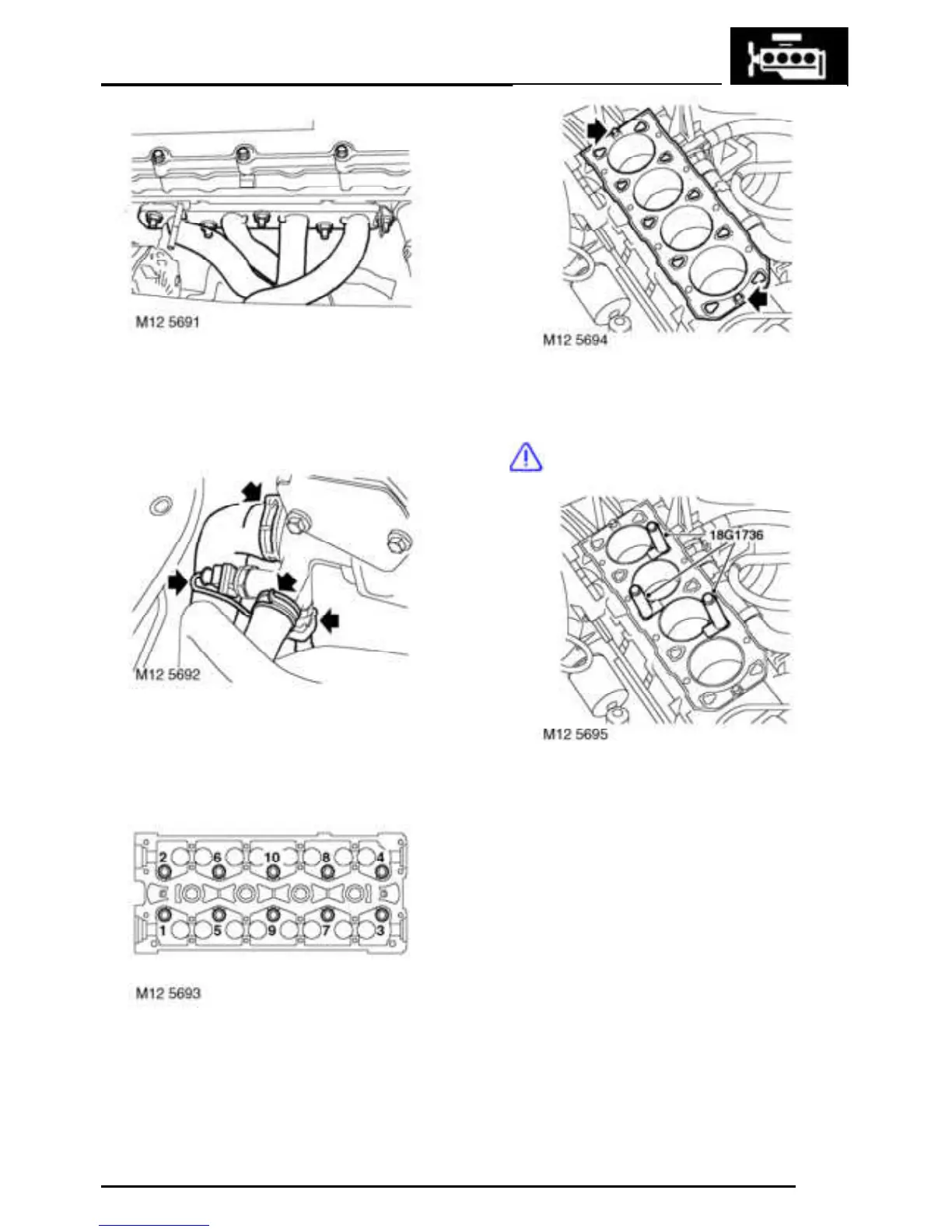 M12 5691

M12 5692

2 6 10 8 4
1 5 9 7 3

M12 5693

M12 5694

18G1736

M12 5695