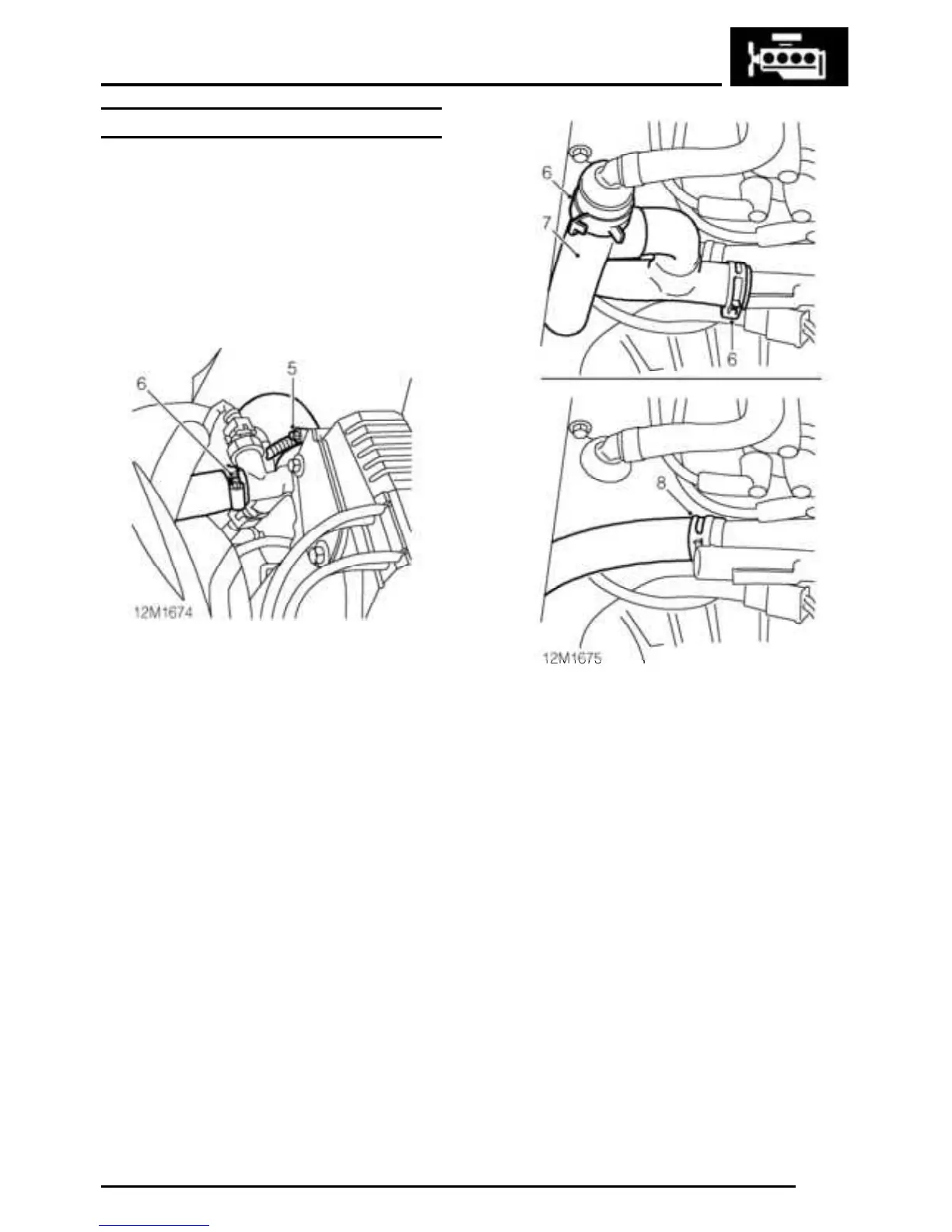 6

5

12M1674

6

7

6

8

12M1675