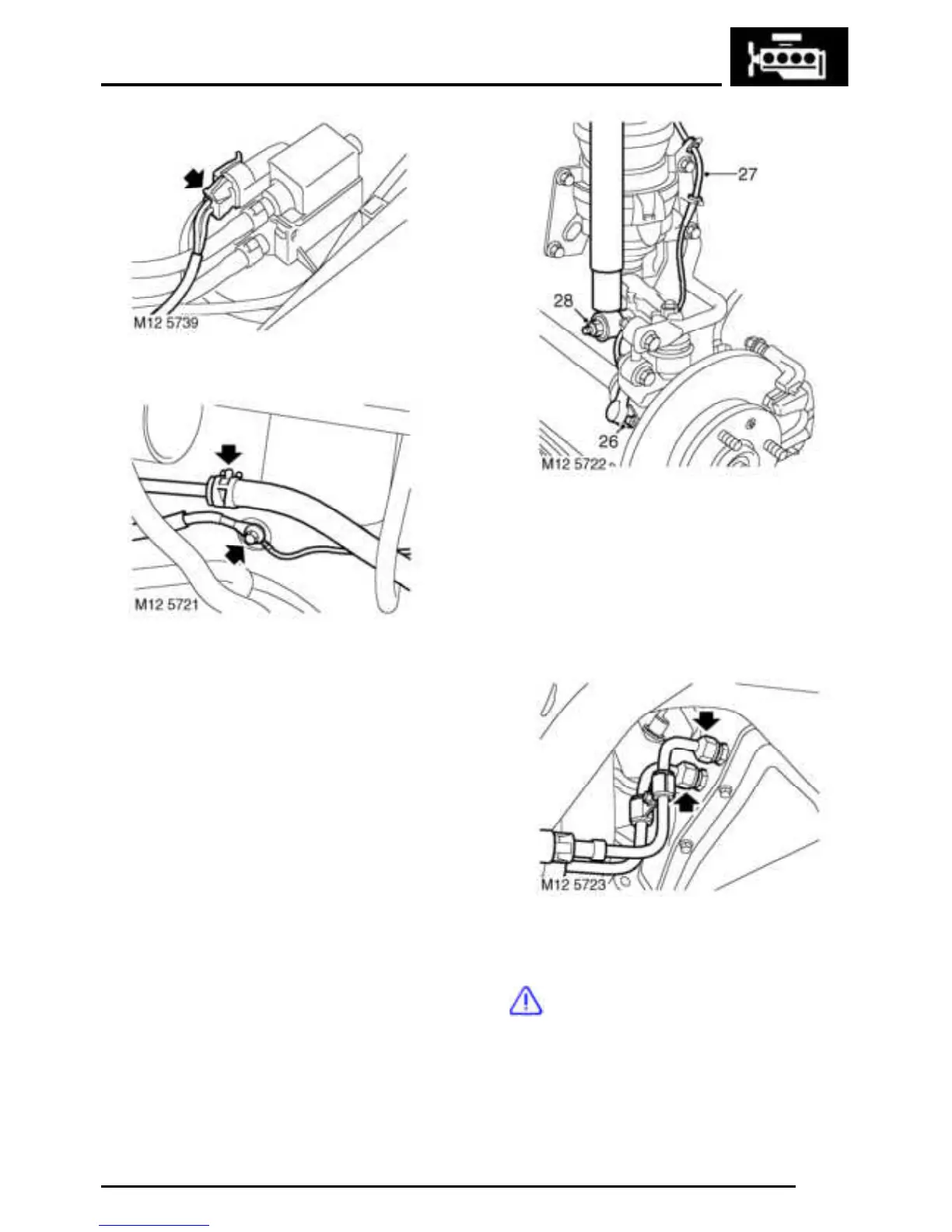 M12 5739

M12 5721

27

28

26

M12 5722

M12 5723