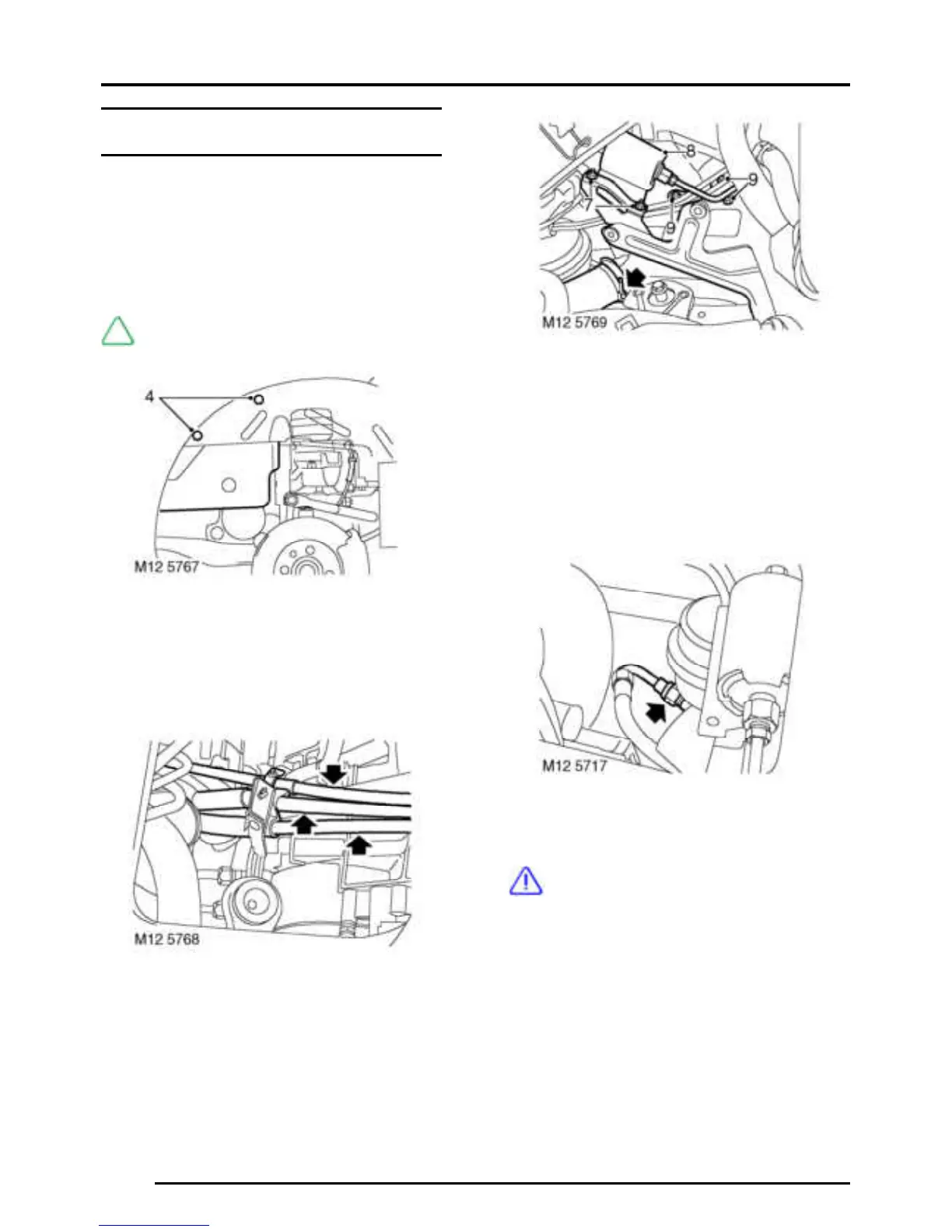 4

M12 5767

M12 5768

8

9

9

M12 5769

M12 5717