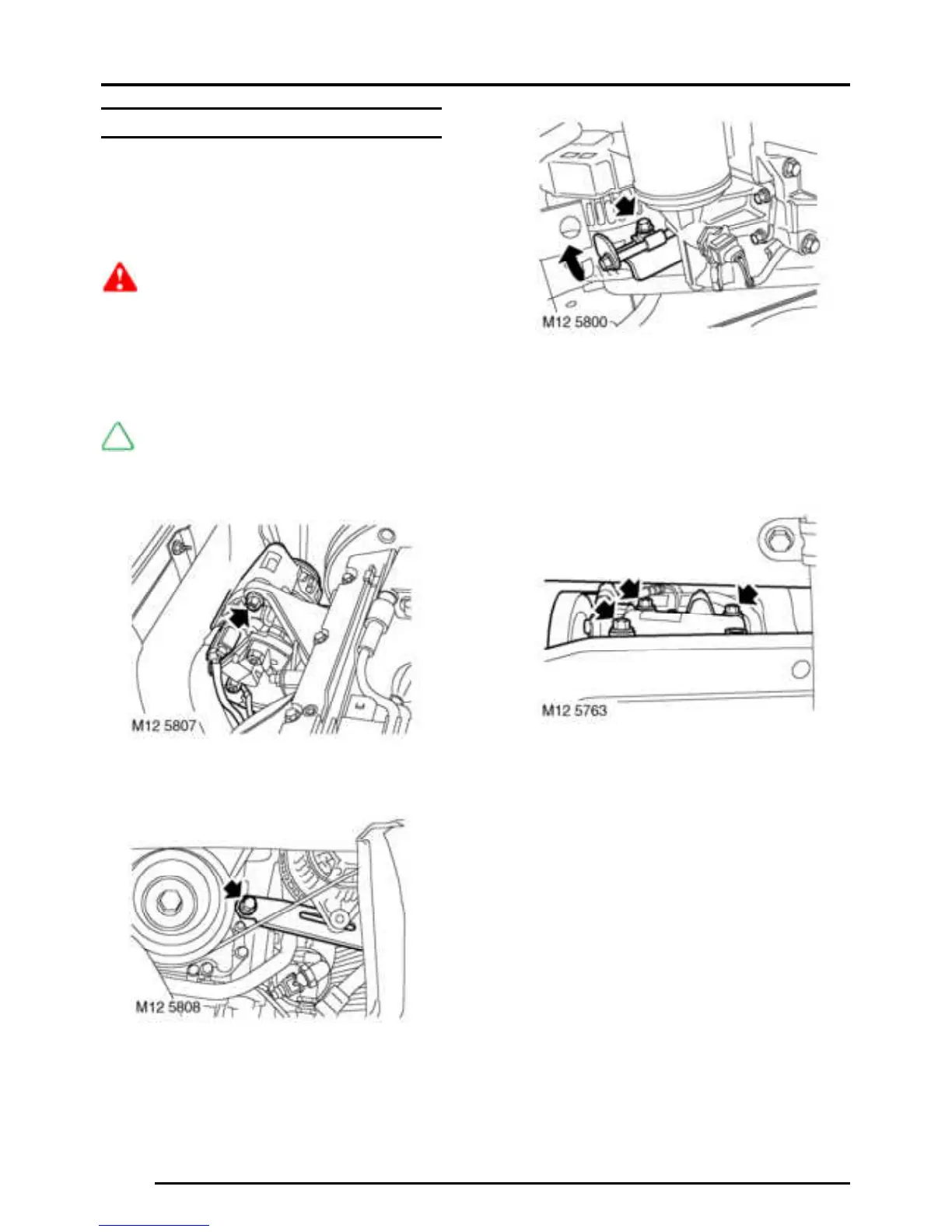 M12 5800

M12 5807

M12 5763

M12 5808