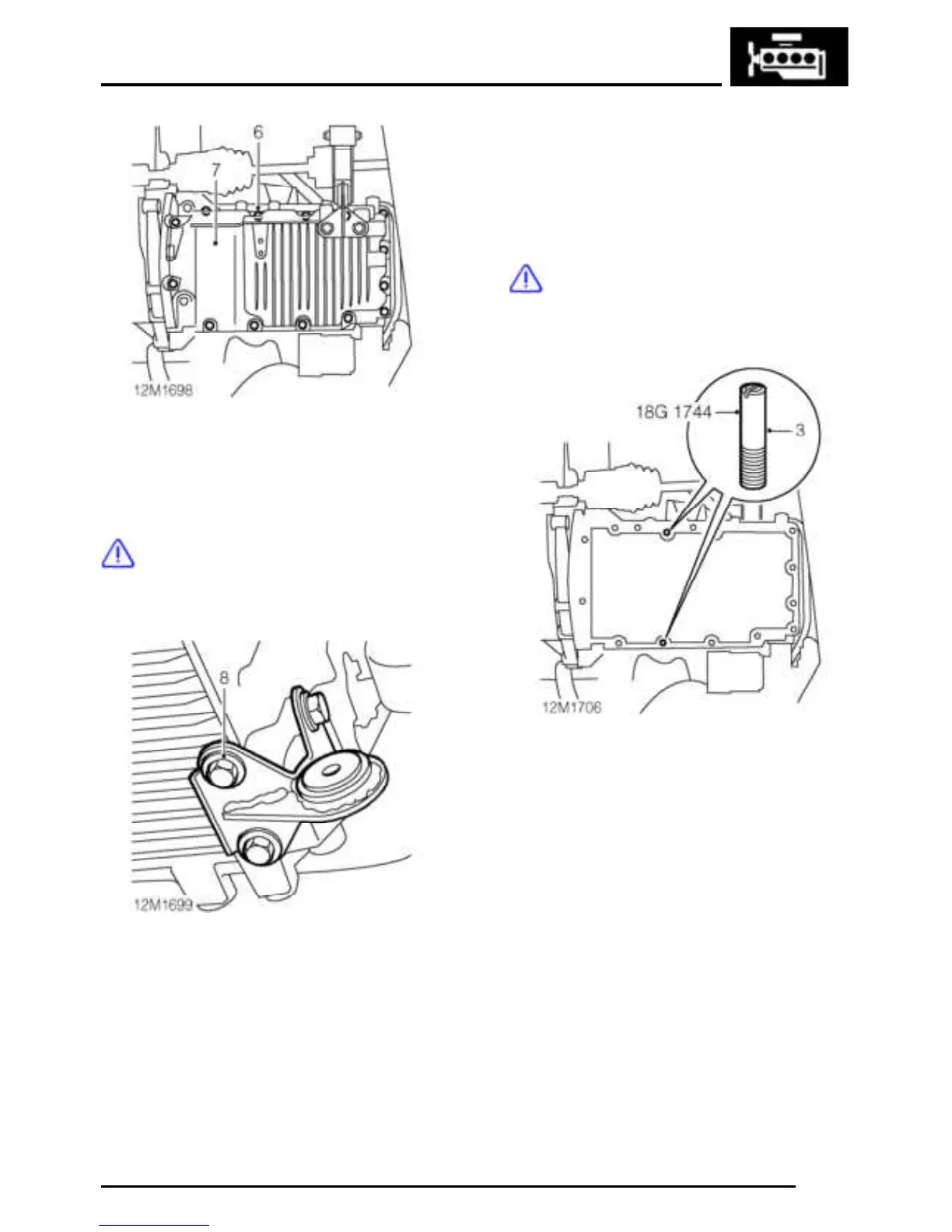 6

7

12M1698

8

12M1699

18G 1744

3

12M1706