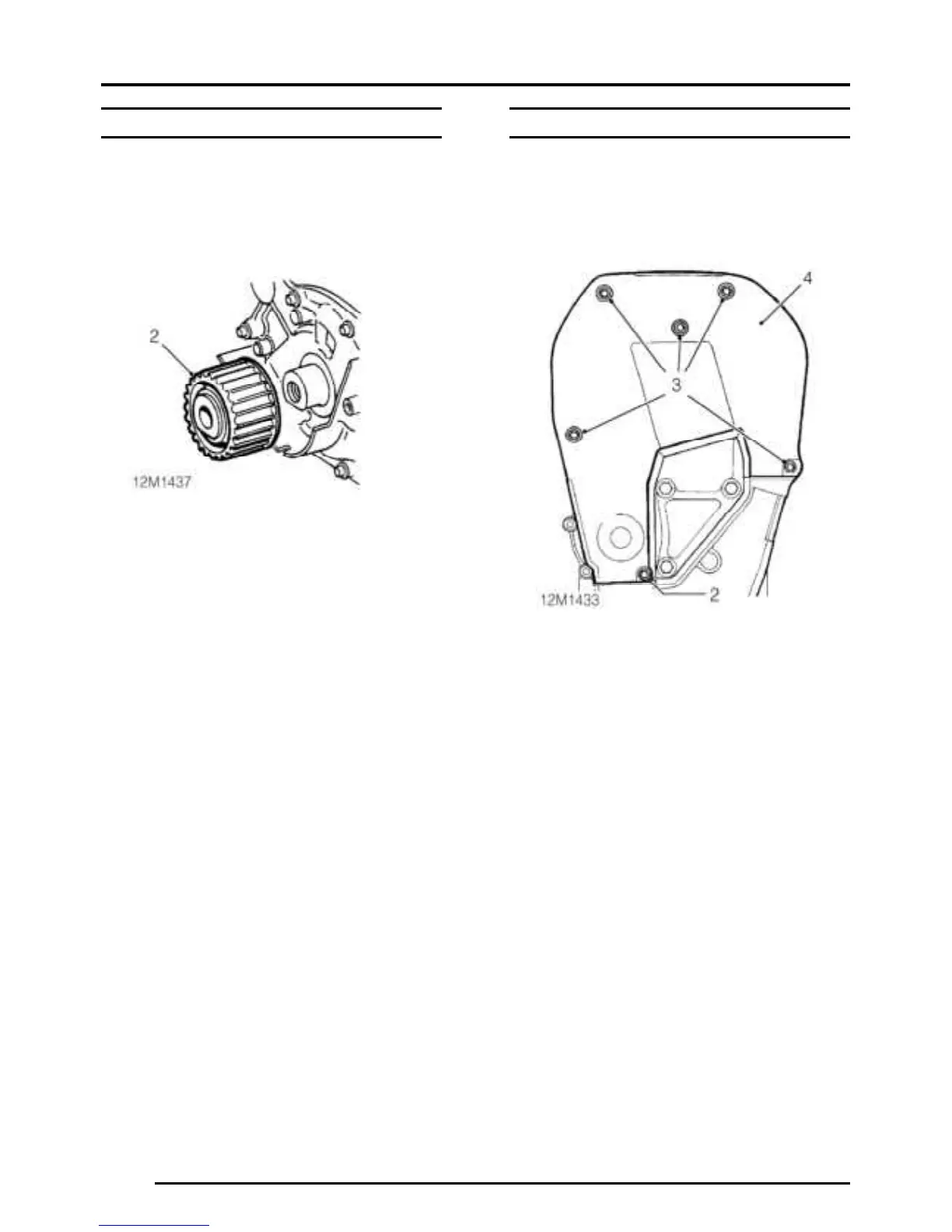 2

12M1437

4

3

12M1433

2