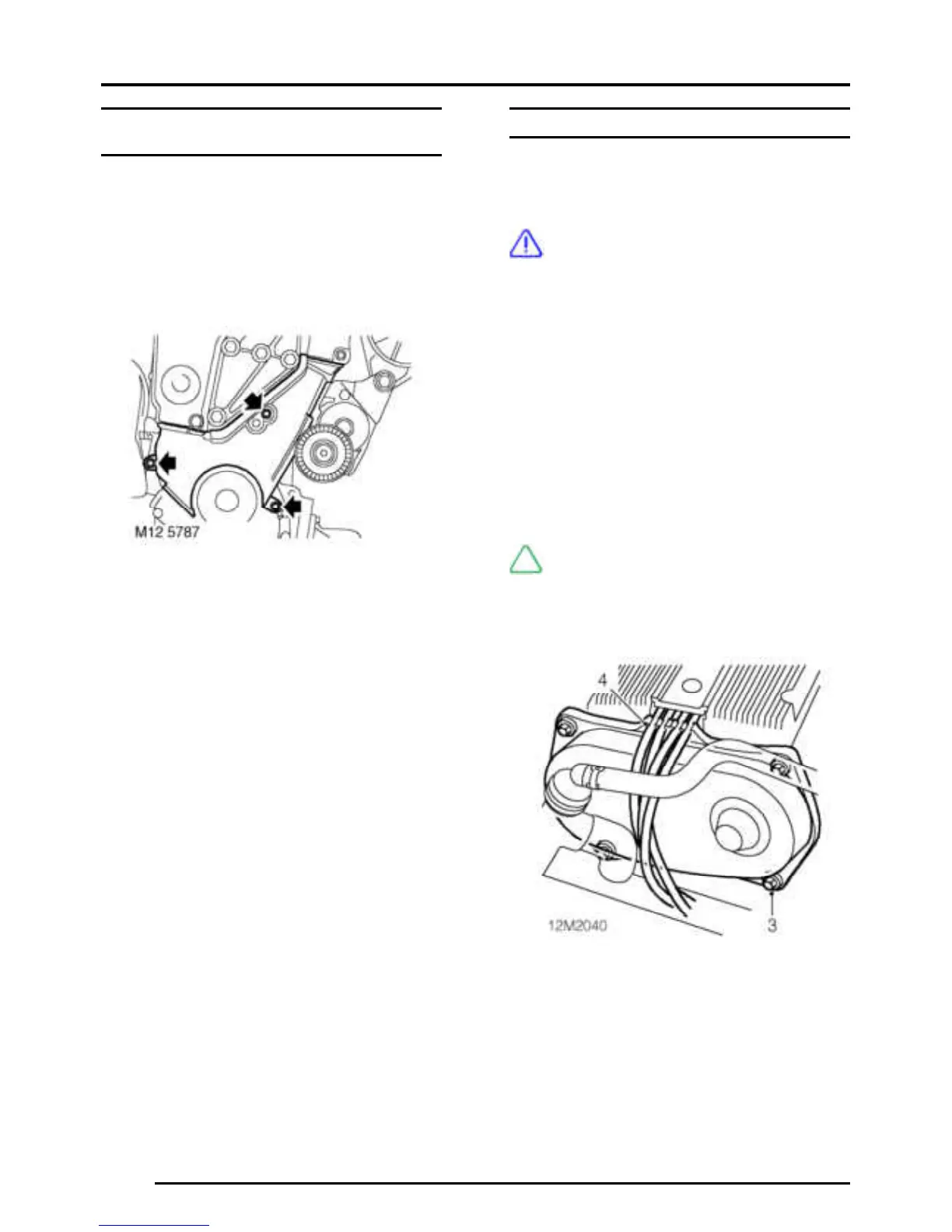 M12 5787

4

12M2040

3