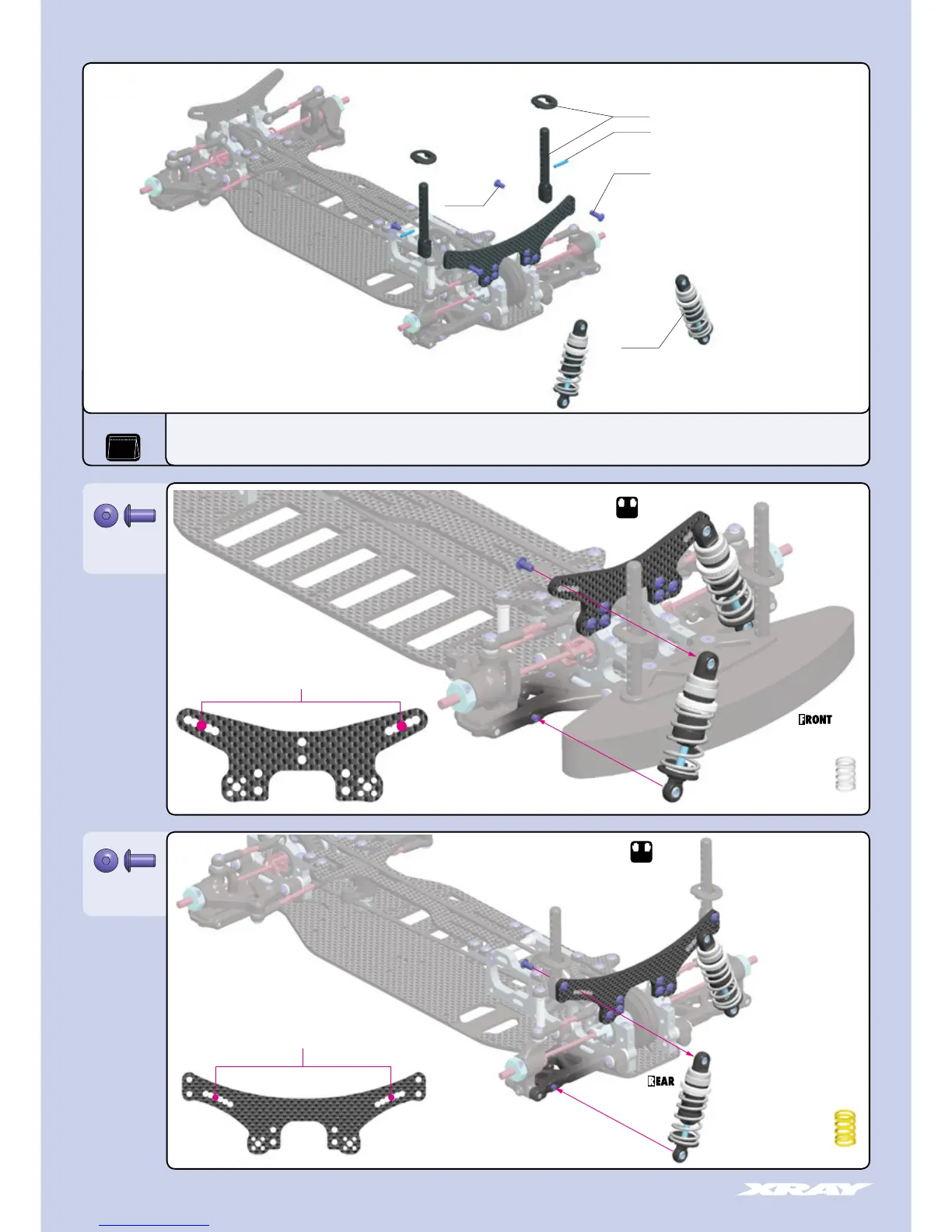 FRONT

REAR

XRAY