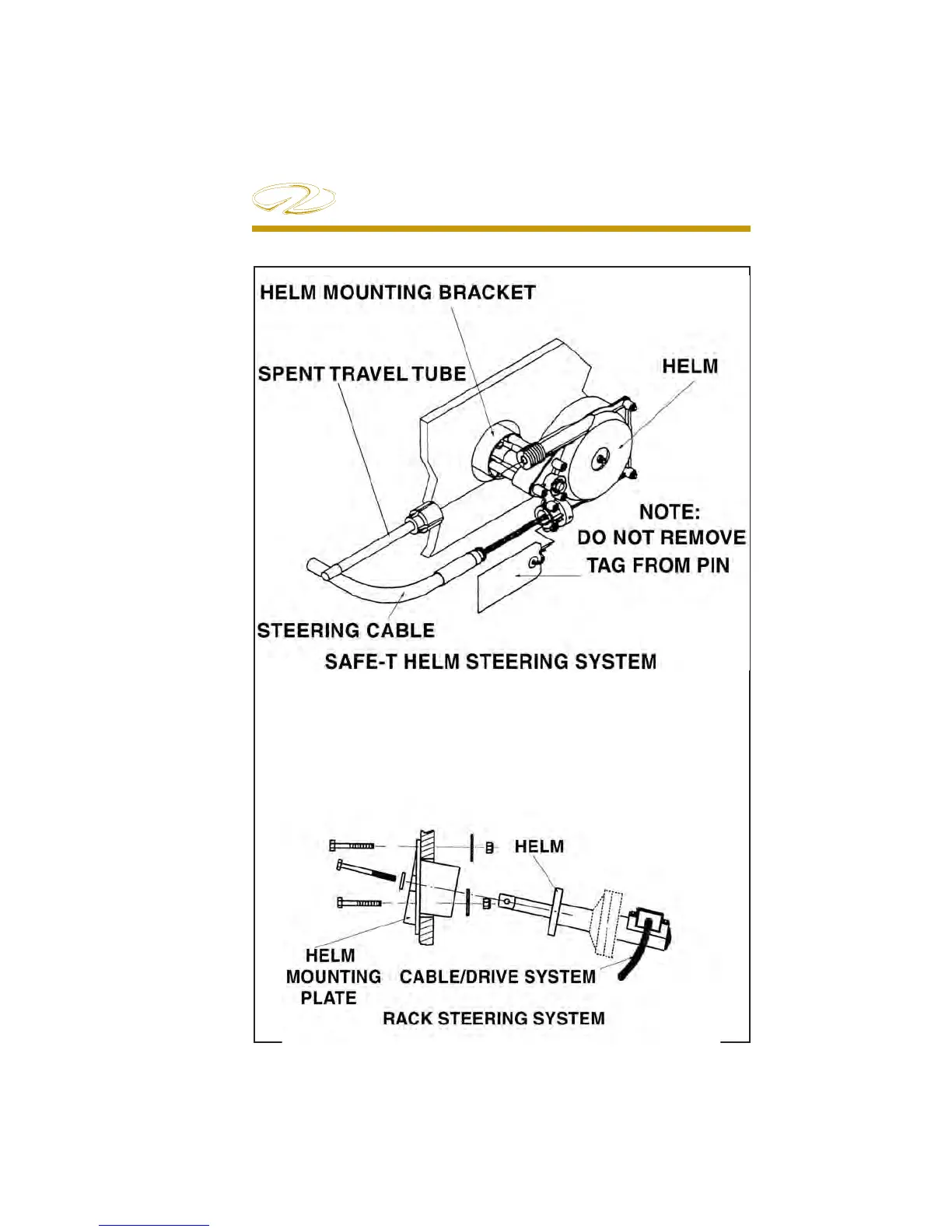 HELM MOUNTING BRACKET

SPENT TRAVEL TUBE

HELM

NOTE:
DO NOT REMOVE
TAG FROM PIN

STEERING CABLE

SAFE-T HELM STEERING SYSTEM

HELM

HELM
MOUNTING
PLATE

CABLE/DRIVE SYSTEM

RACK STEERING SYSTEM