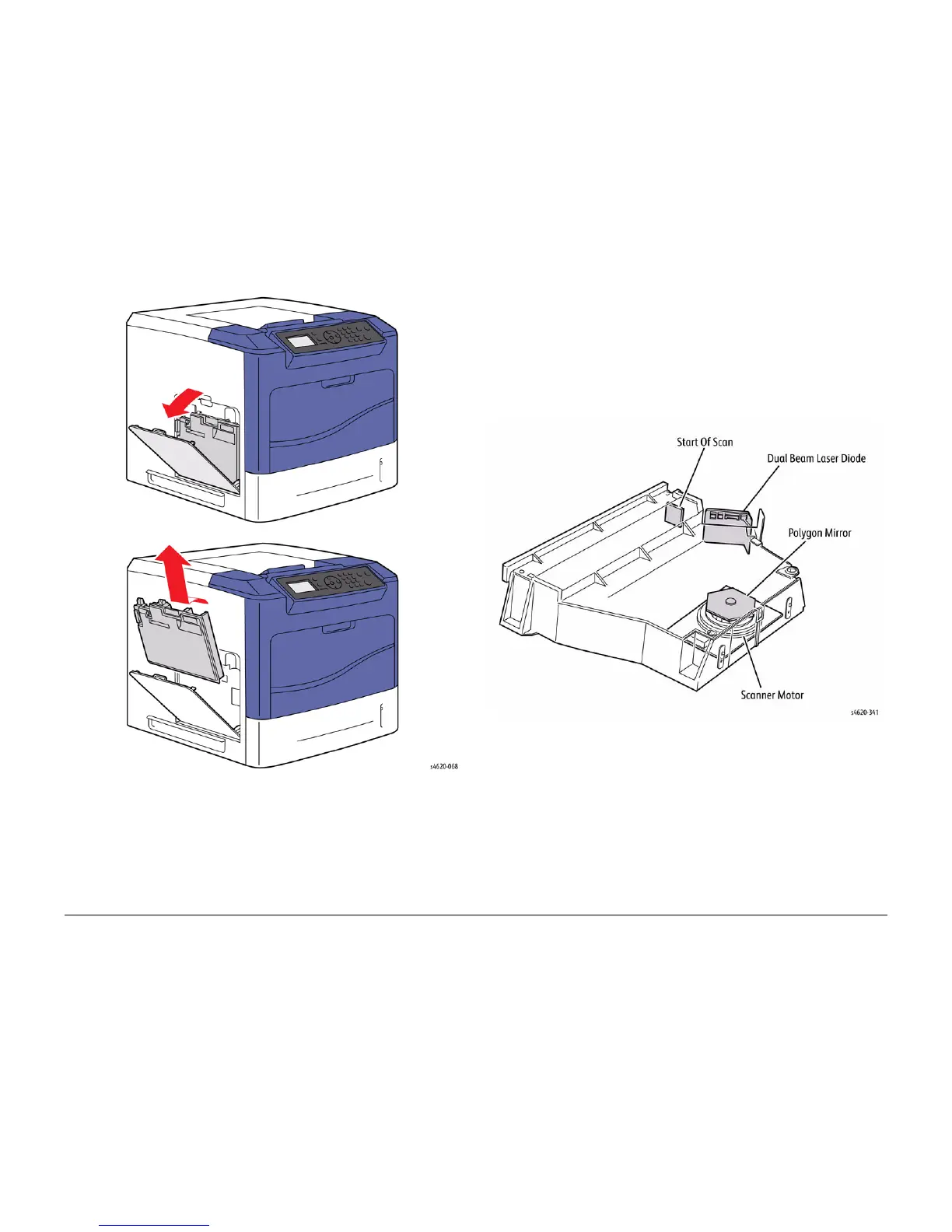 s4620-068

Start Of Scan

Dual Beam Laser Diode

Polygon Mirror

Scanner Motor

s4620-341