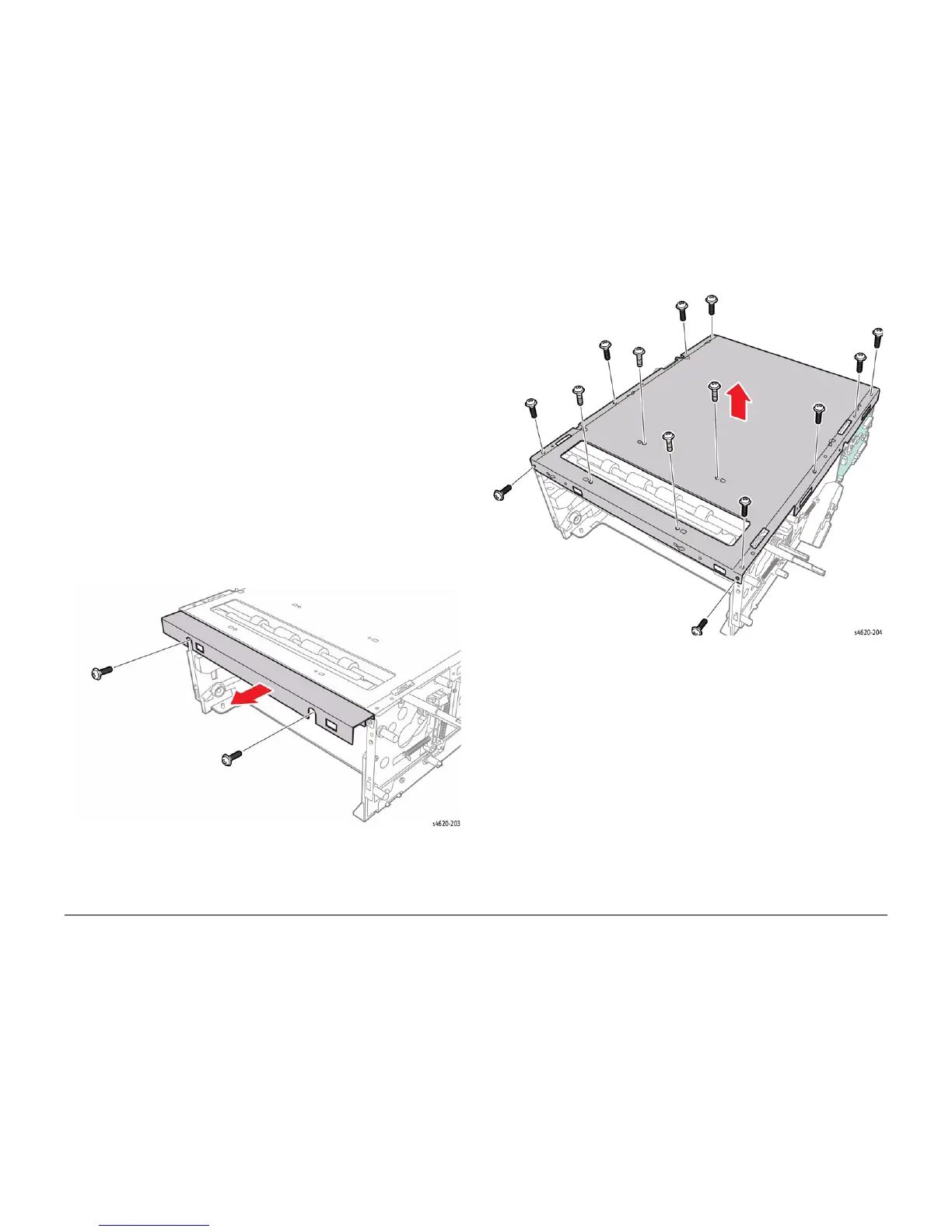 s4620-204

s4620-203