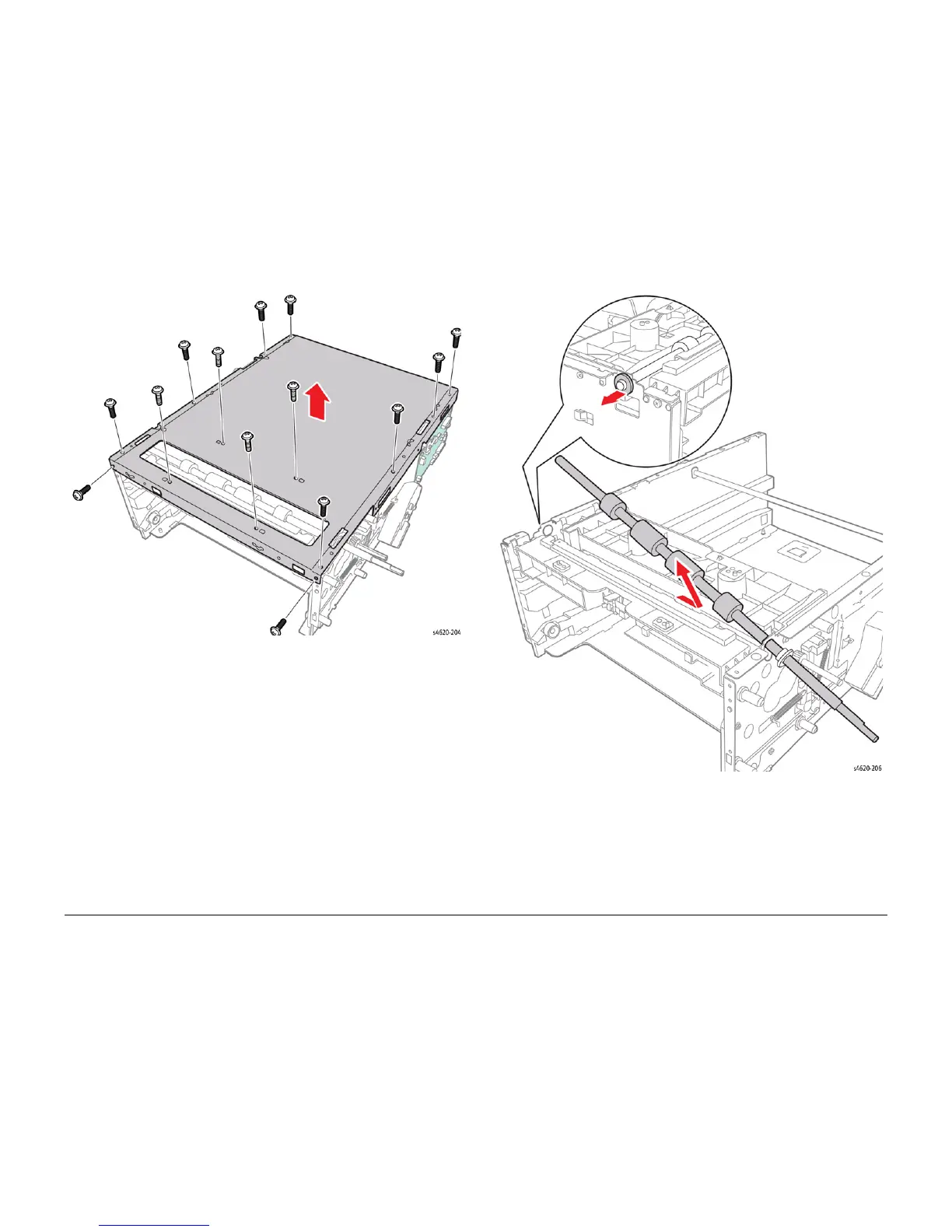 s4620-204

s4620-206