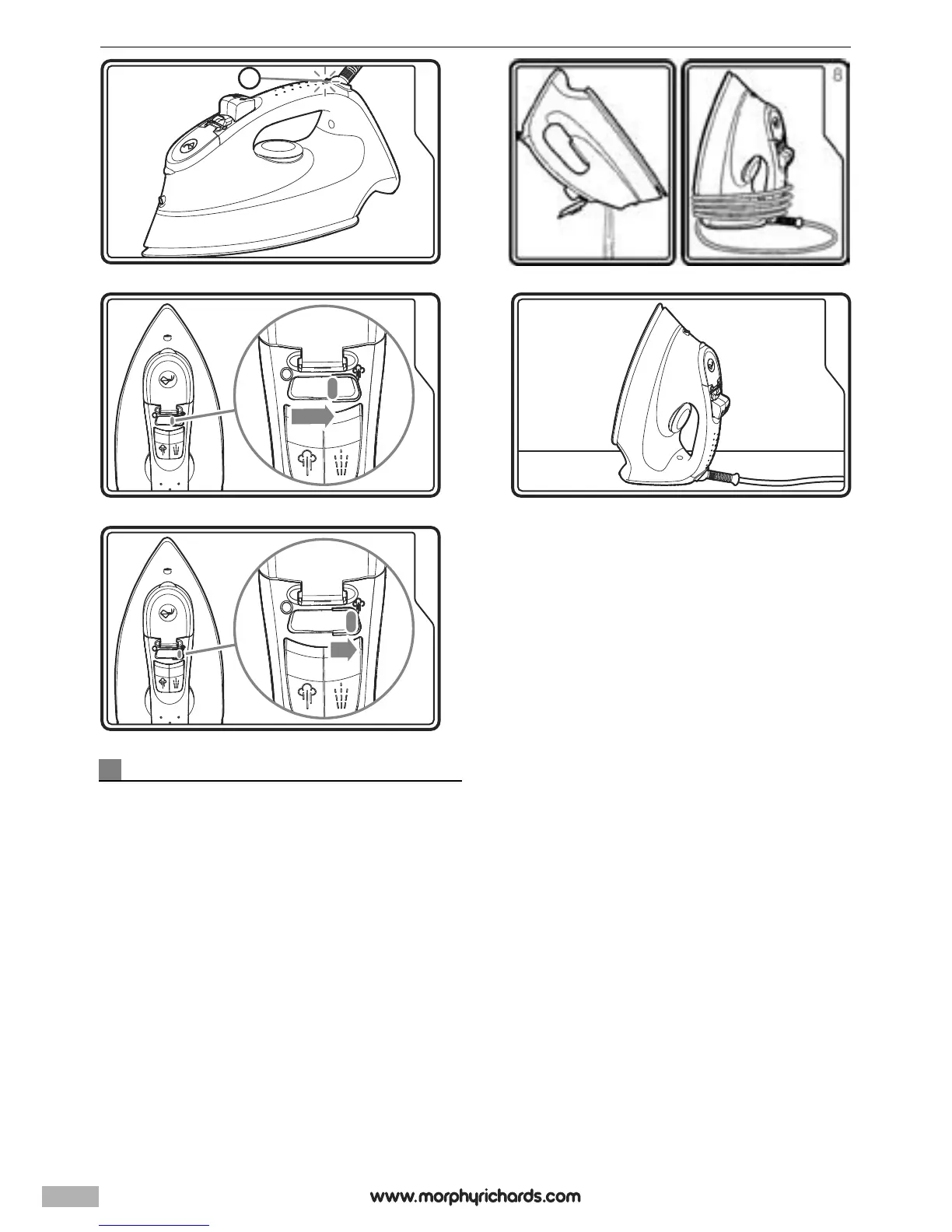 8

www.morphyrichards.com