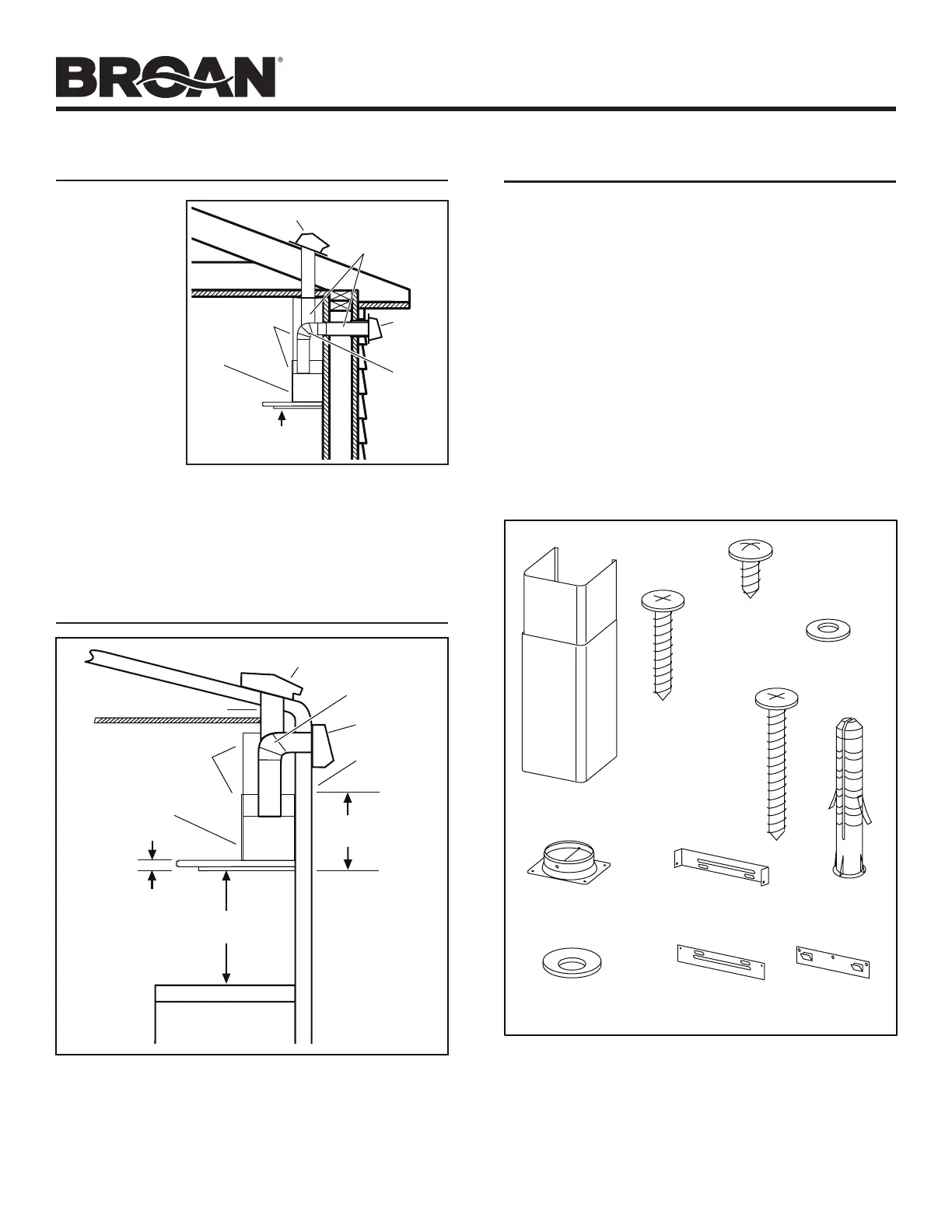 BROAN®