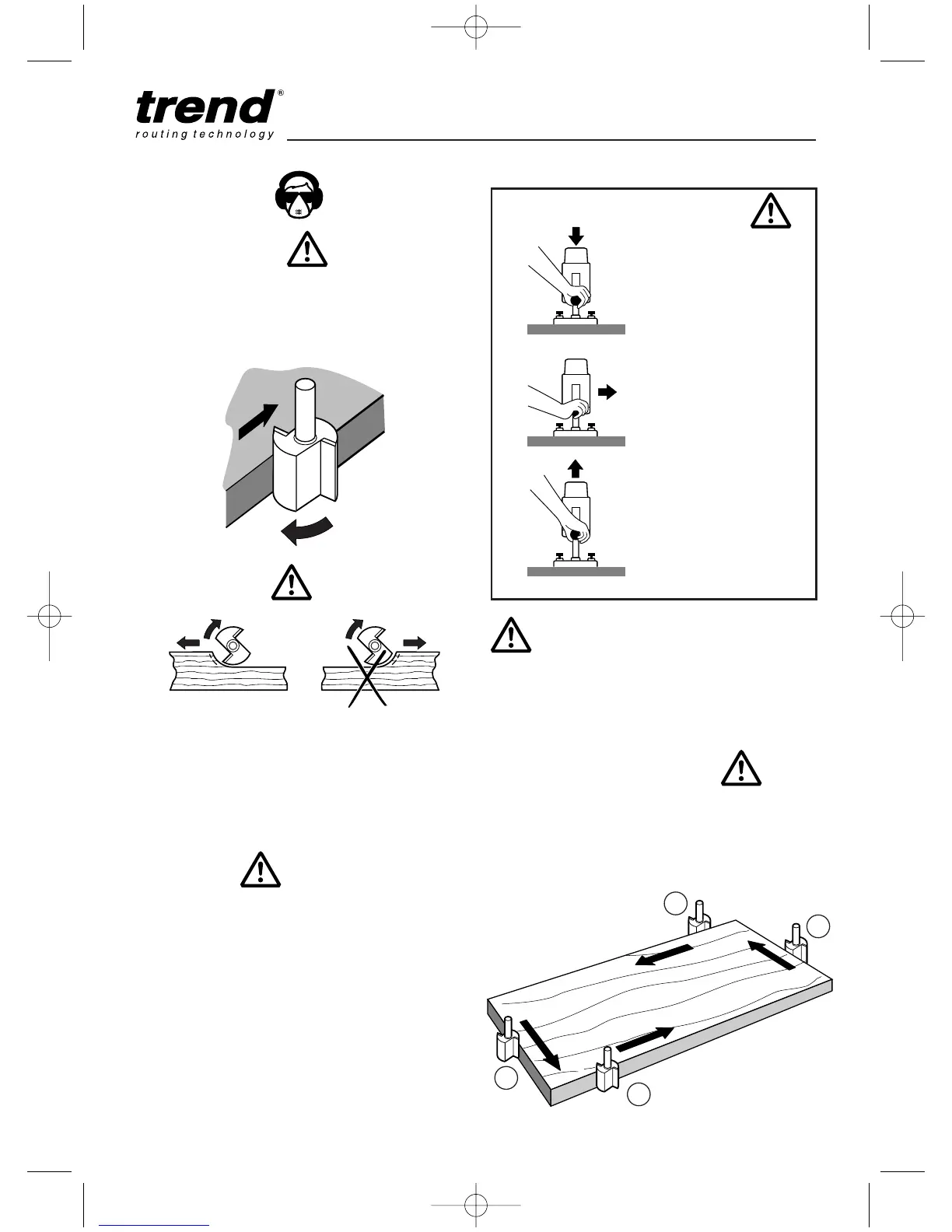 trend®
routing technology