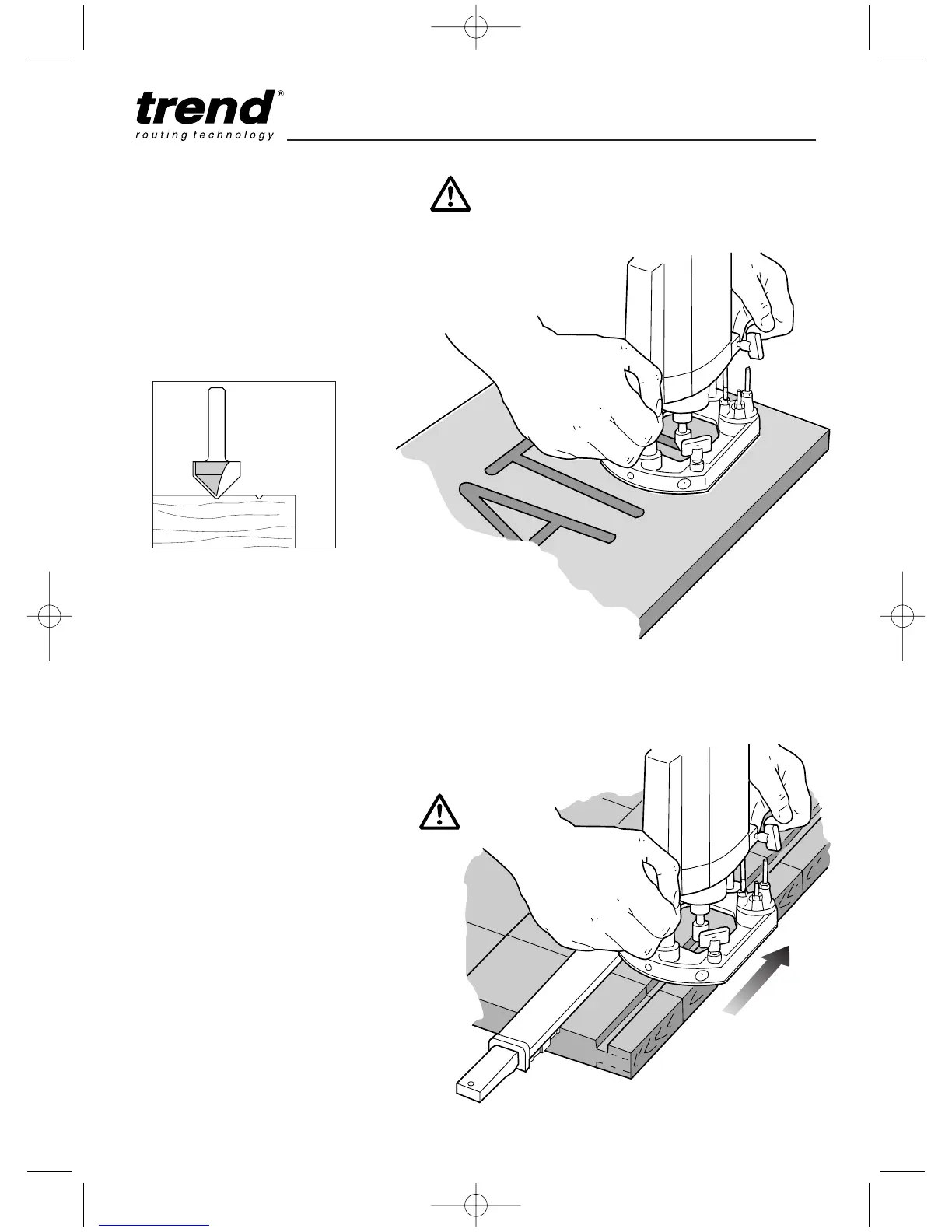 trend®
routing technology