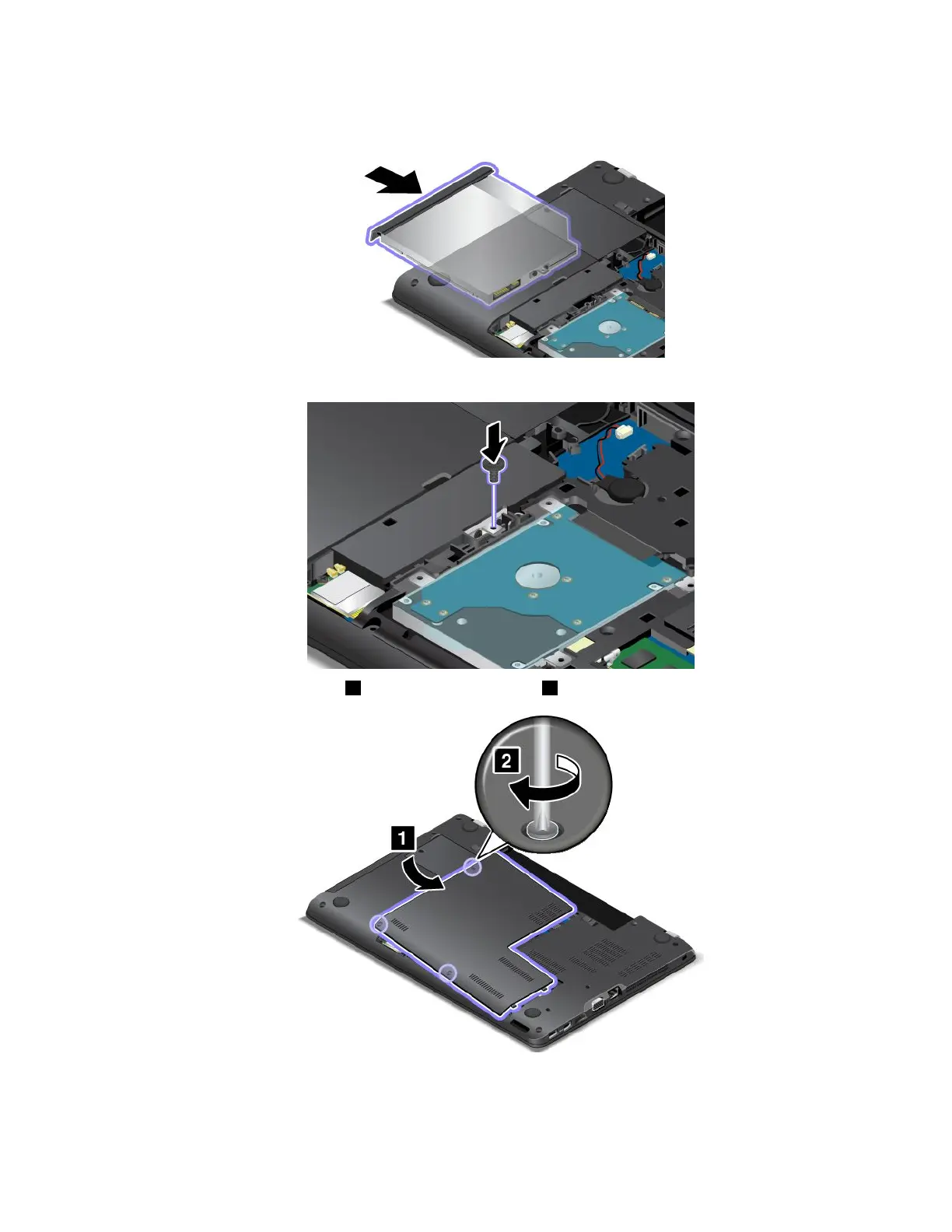 2

1