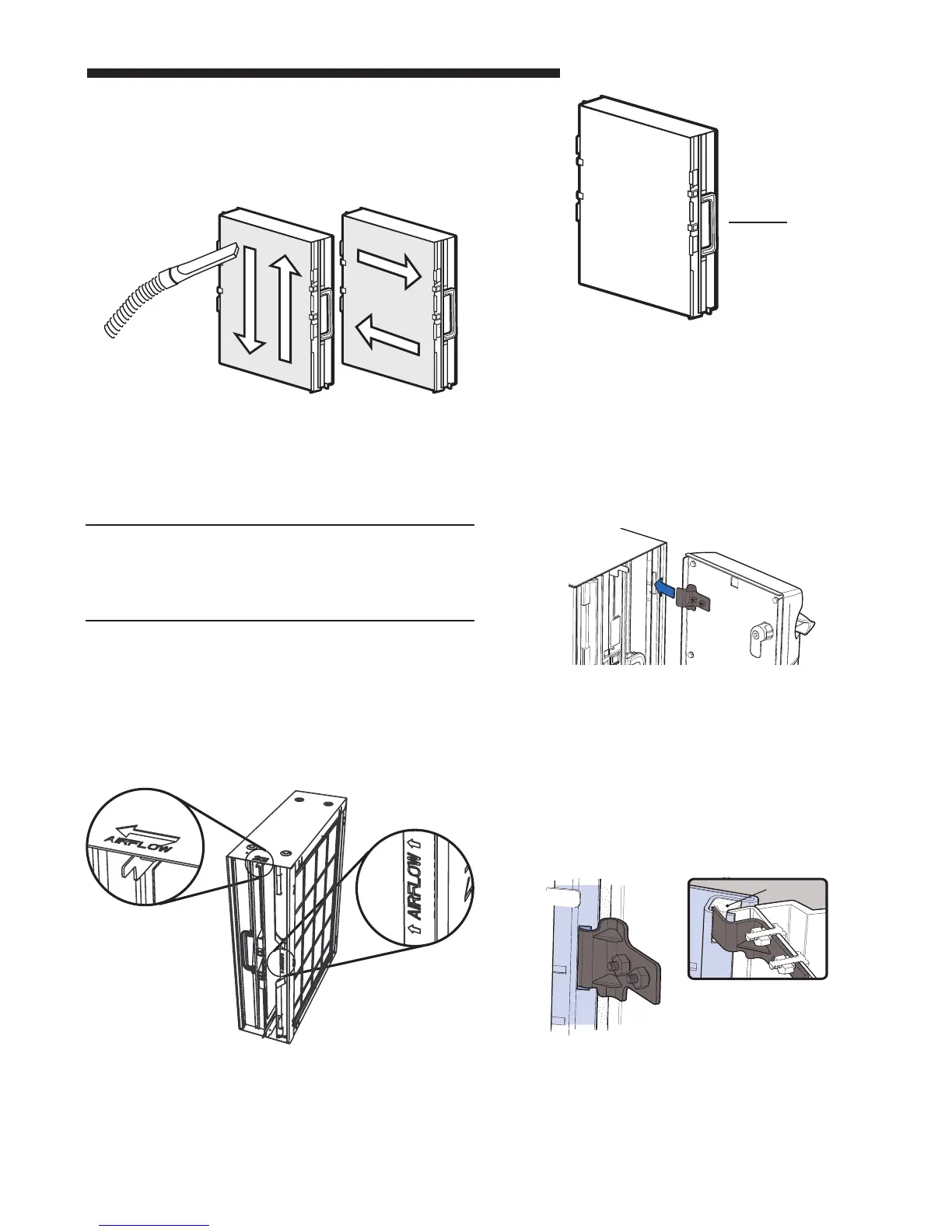 AIRFLOW

AIRFLOW