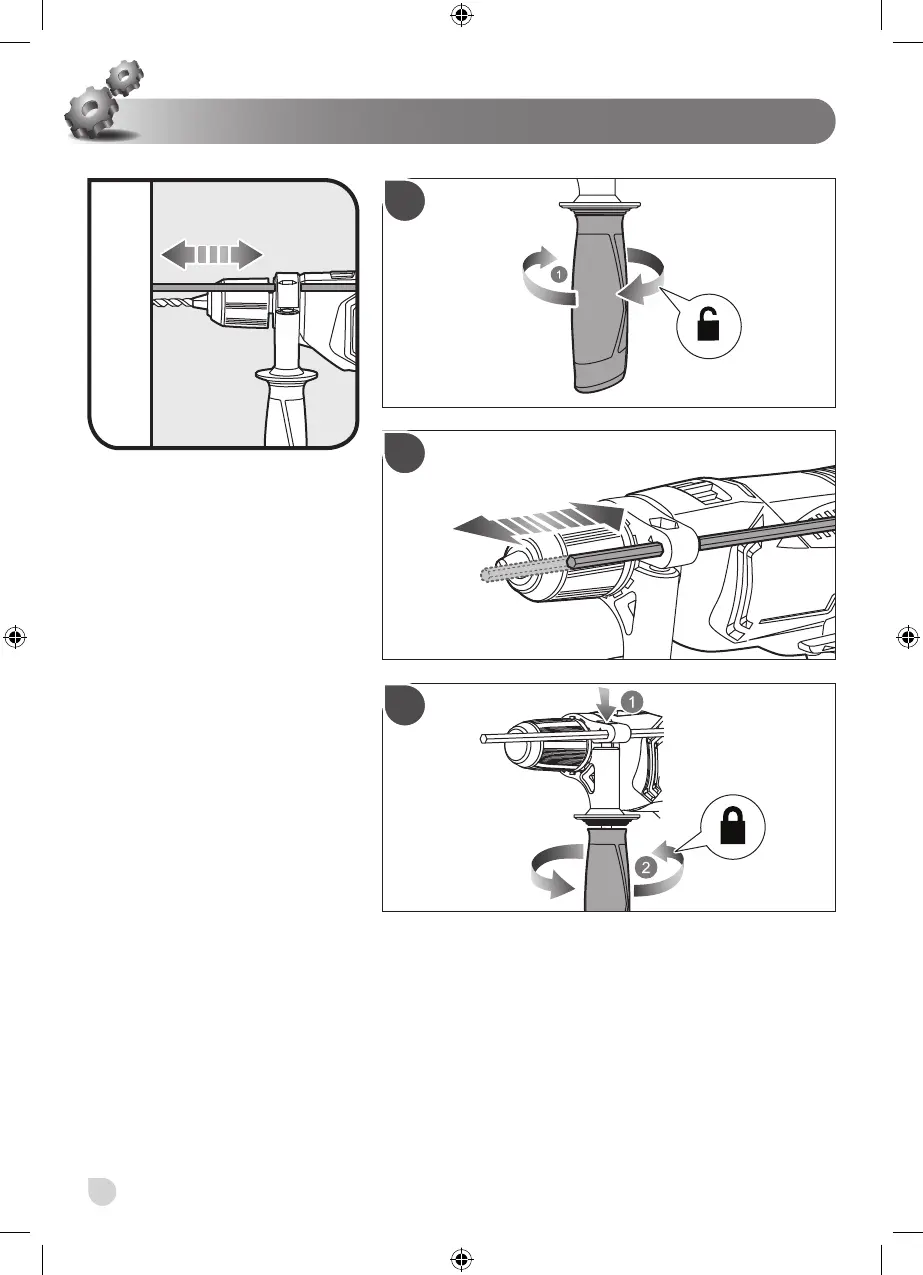 1

1

2