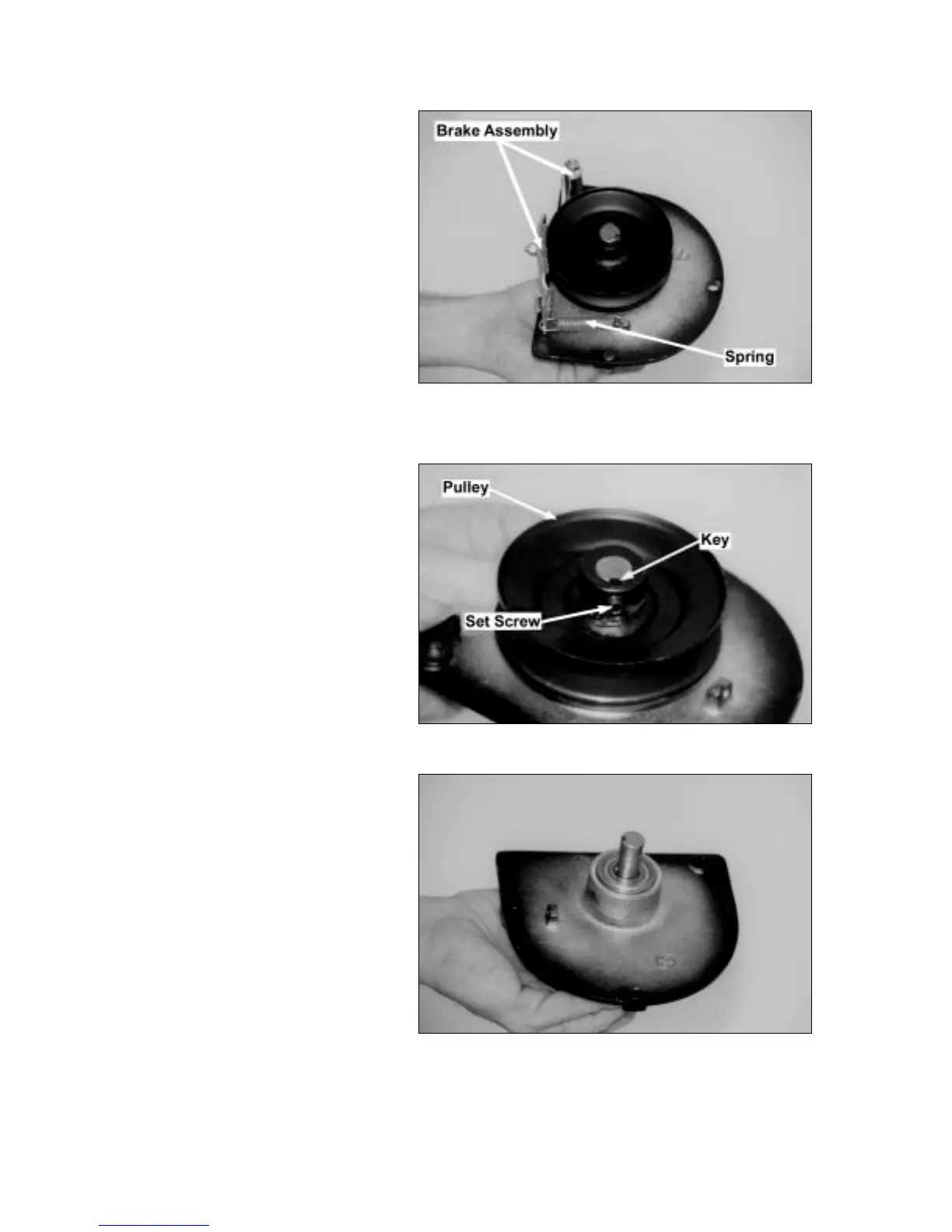 Brake Assembly

Spring

Pulley

Key

Set Screw