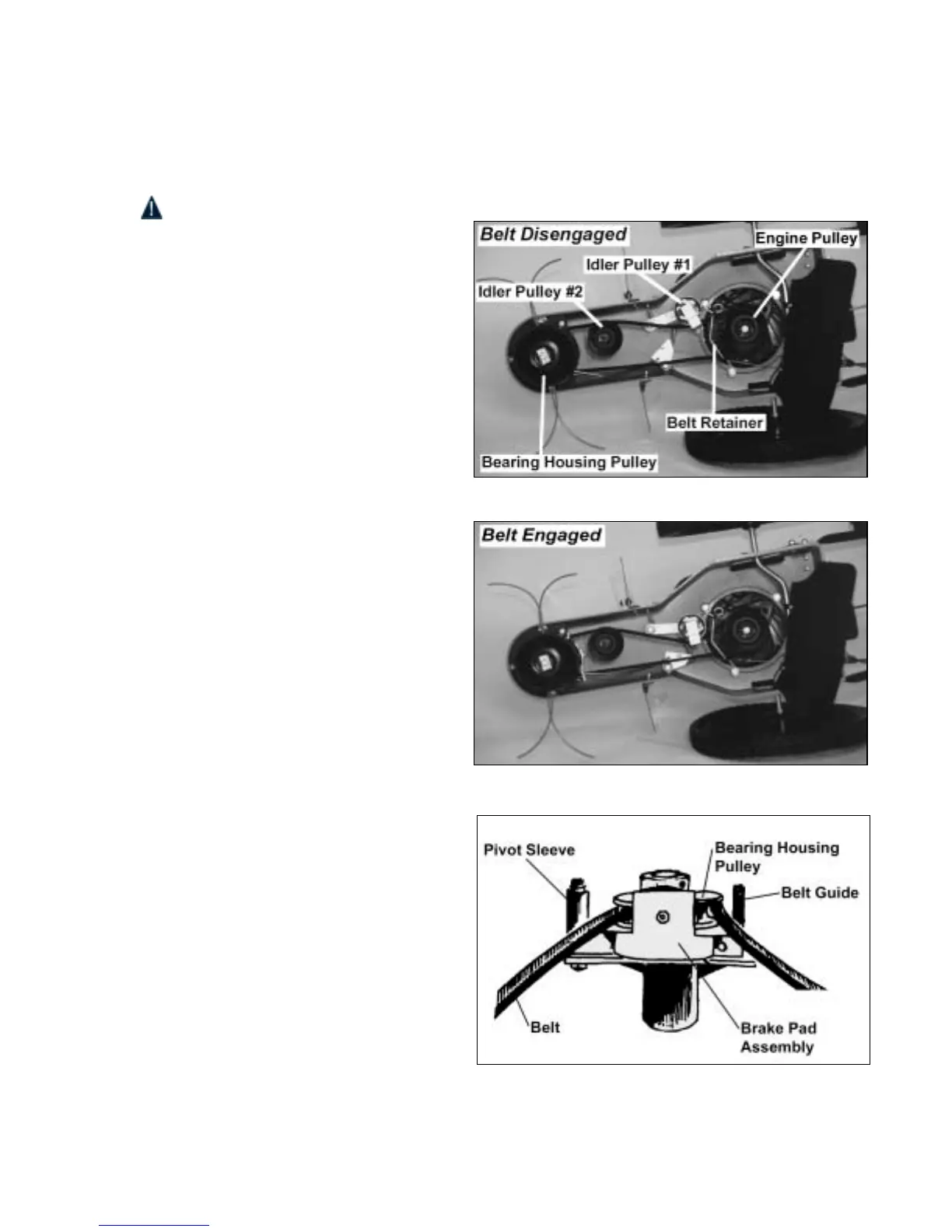 Belt Disengaged

Engine Pulley

Idler Pulley #1

Idler Pulley #2

Belt Retainer

Bearing Housing Pulley

Belt Engaged

Pivot Sleeve

Bearing Housing Pulley

Belt Guide

Belt

Brake Pad Assembly