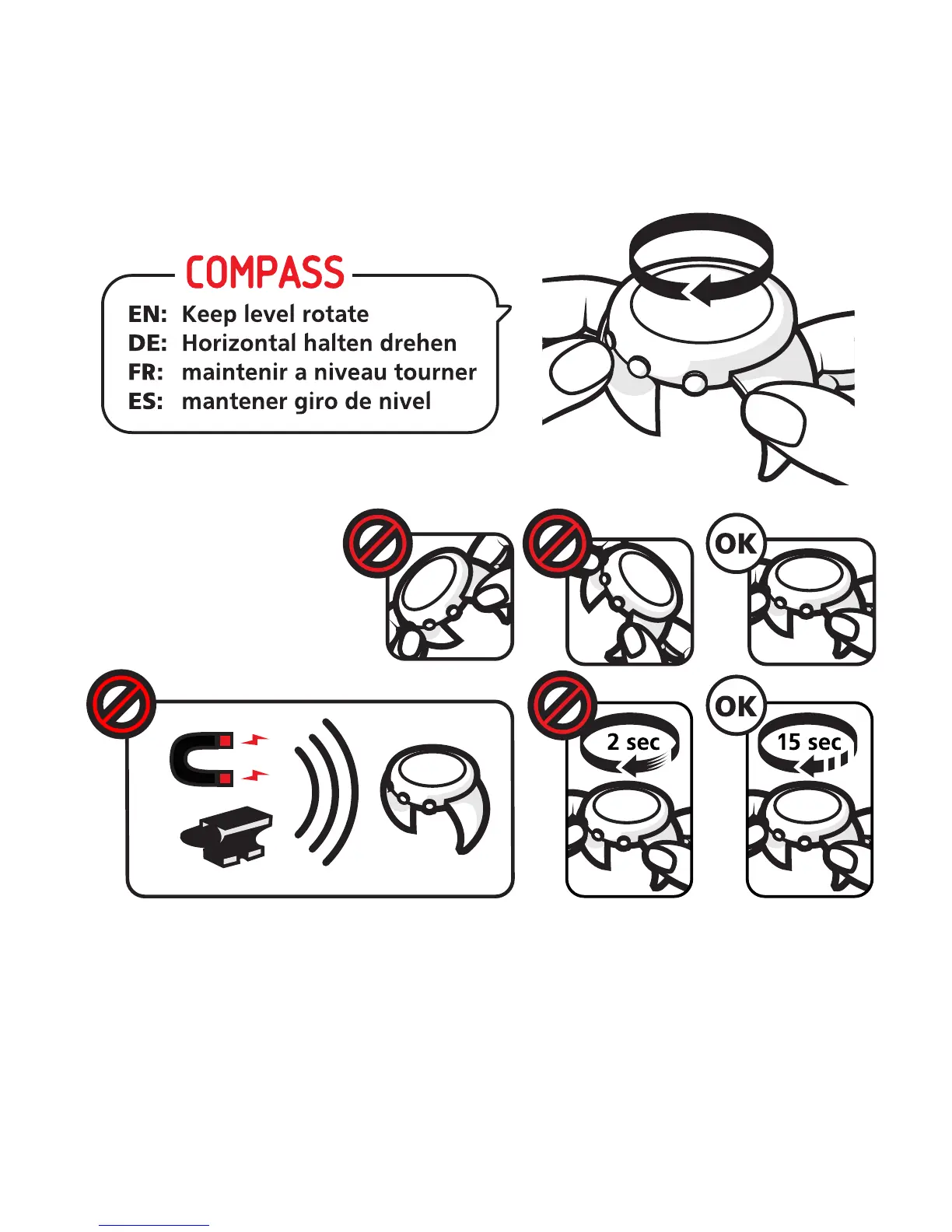 COMPASS

EN: Keep level rotate
DE: Horizontal halten drehen
FR: maintenir a niveau tourner
ES: mantener giro de nivel

OK

2 sec

OK

15 sec