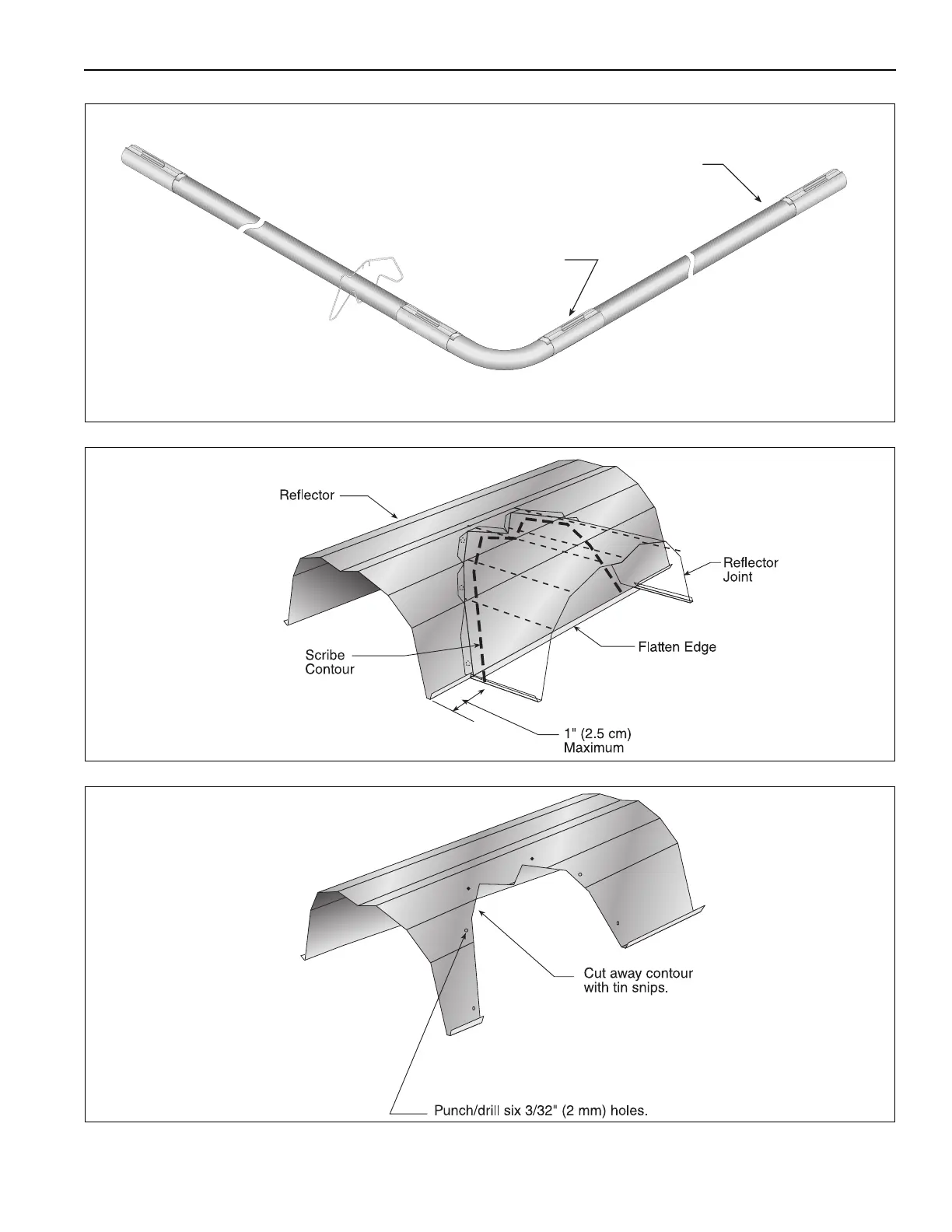 Reflector

Reflector Joint

Scribe Contour

Flatten Edge

1" (2.5 cm) Maximum

Cut away contour with tin snips.

Punch/drill six 3/32" (2 mm) holes.