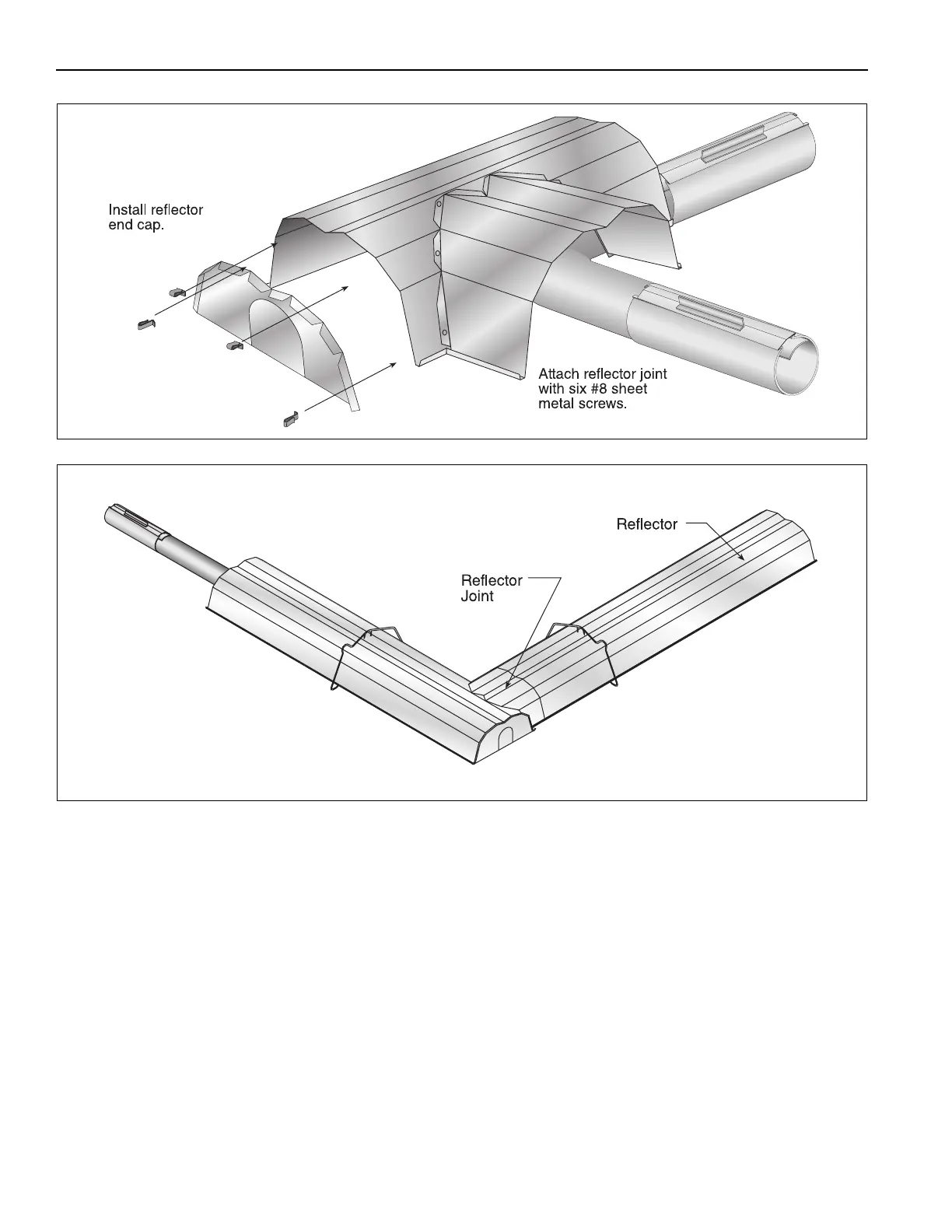 Install reflector end cap.

Attach reflector joint with six #8 sheet metal screws.

Reflector

Reflector Joint