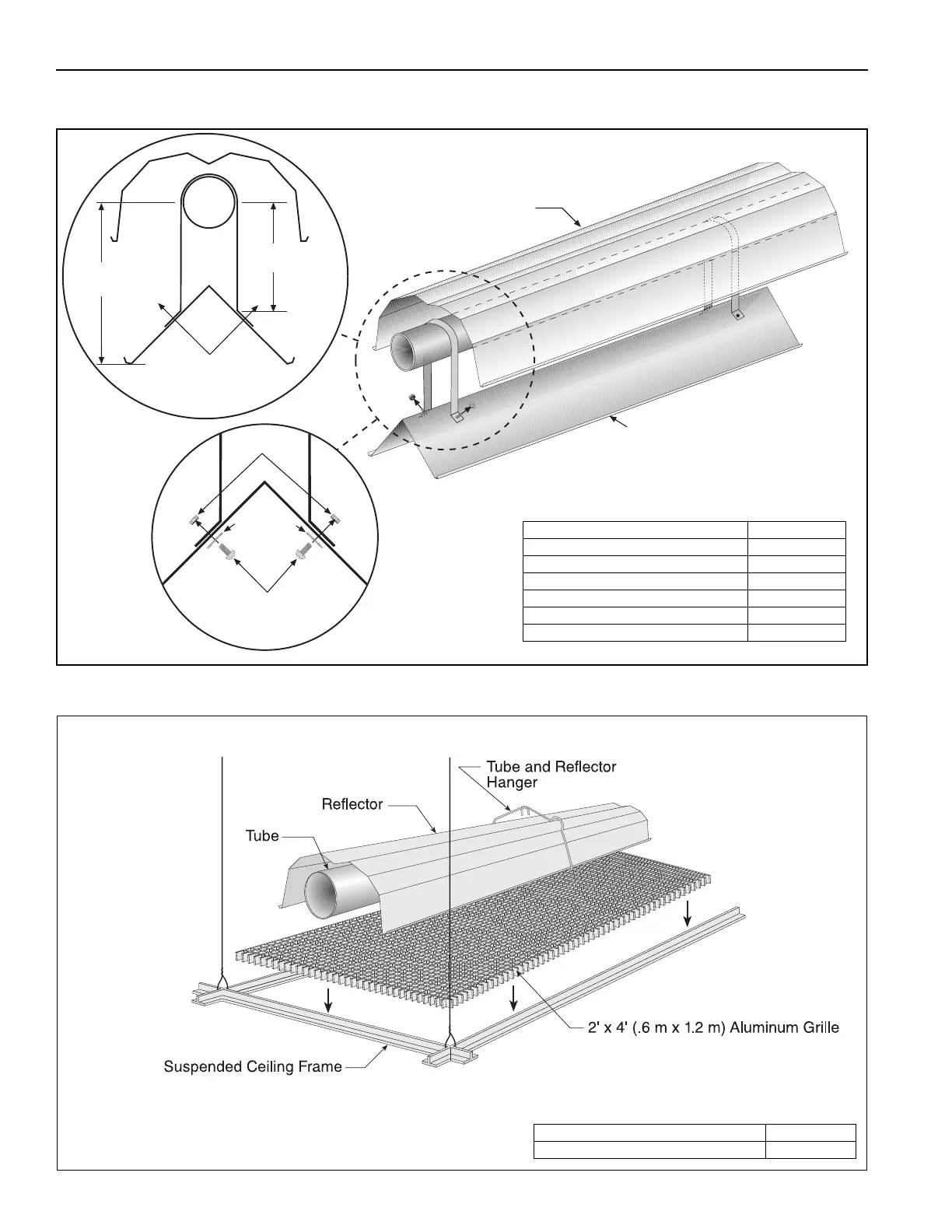 Tube and Reflector Hanger

Reflector

Tube

2' x 4' (.6 m x 1.2 m) Aluminum Grille

Suspended Ceiling Frame