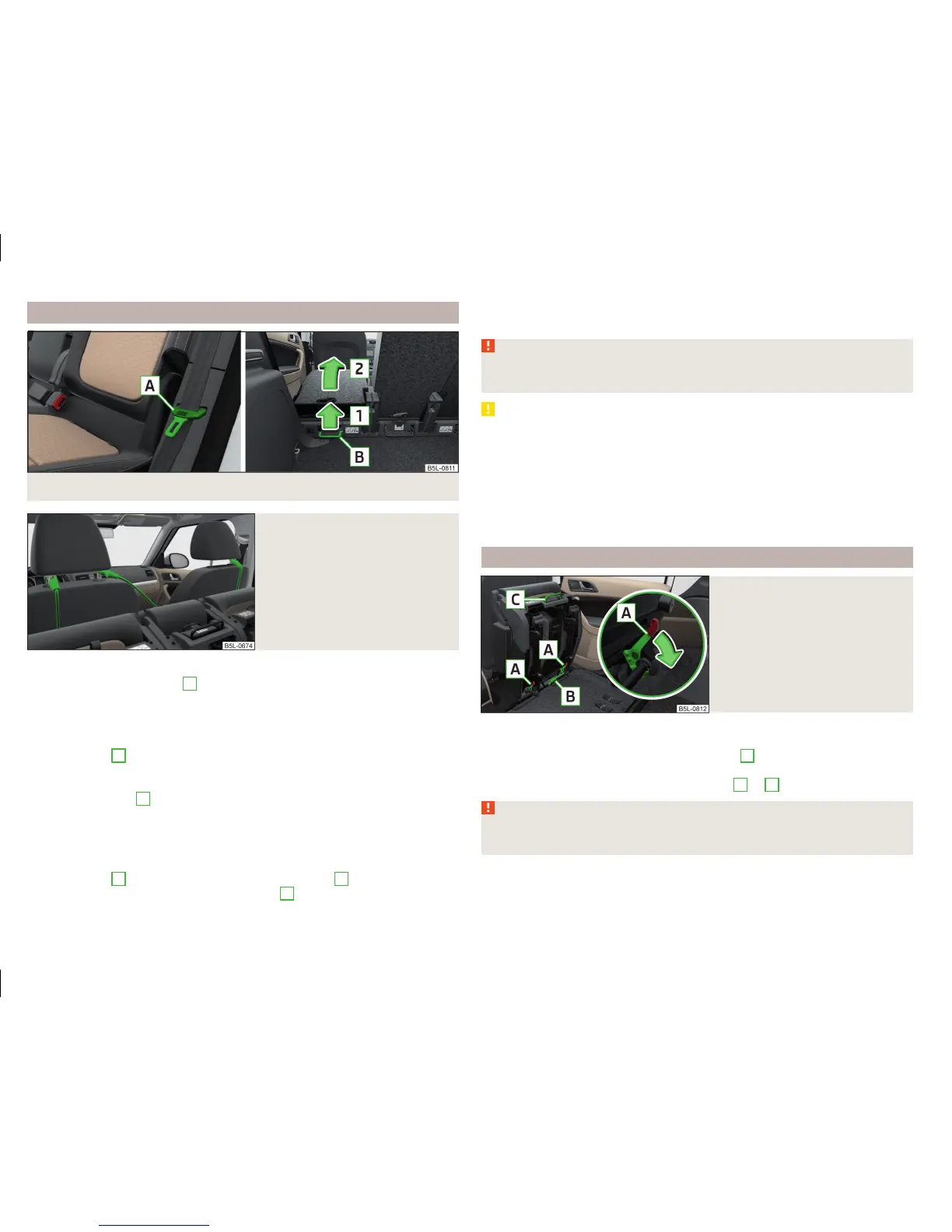 A

2

1

B

B5L-0811

B5L-0674

C

A

A

A

B

B5L-0812