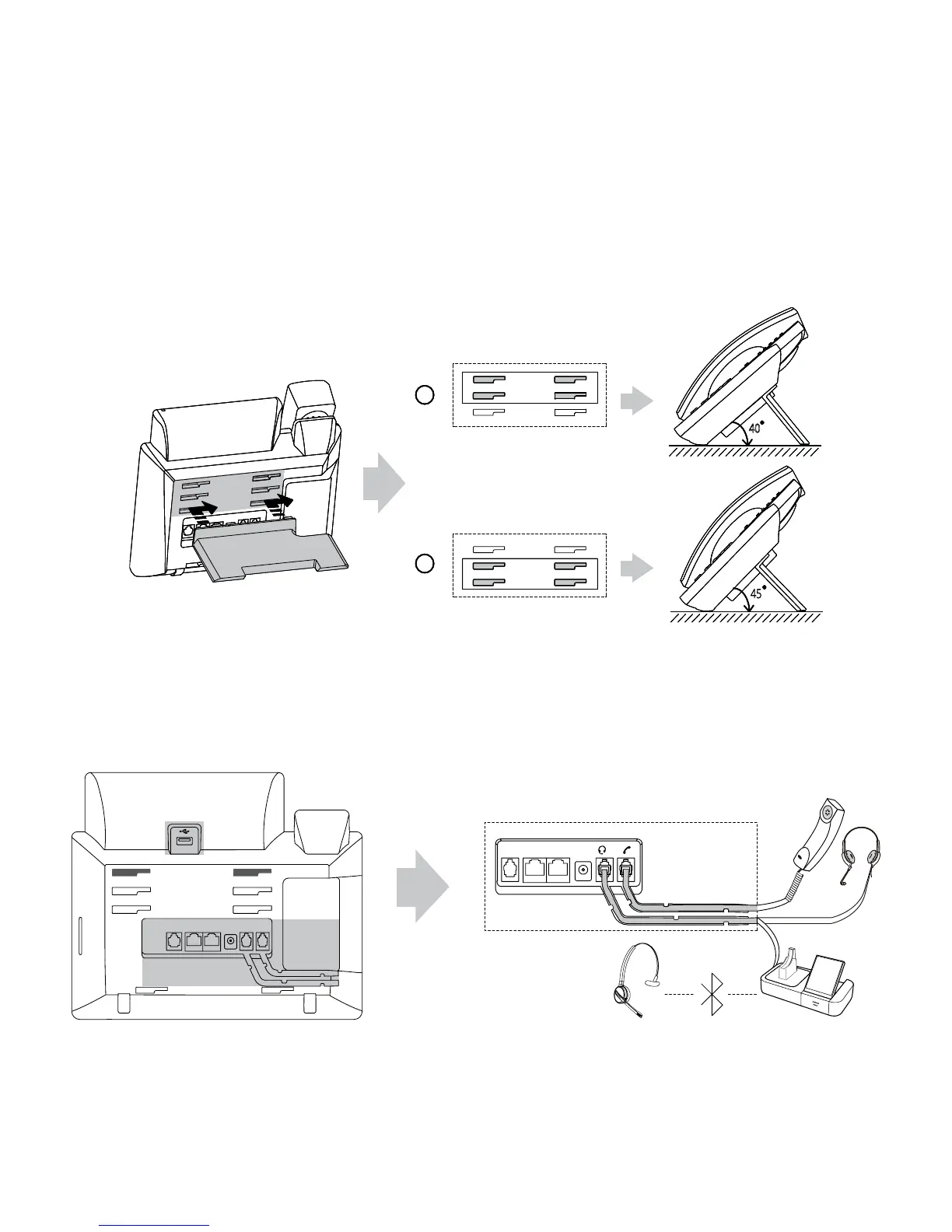 40°

45°