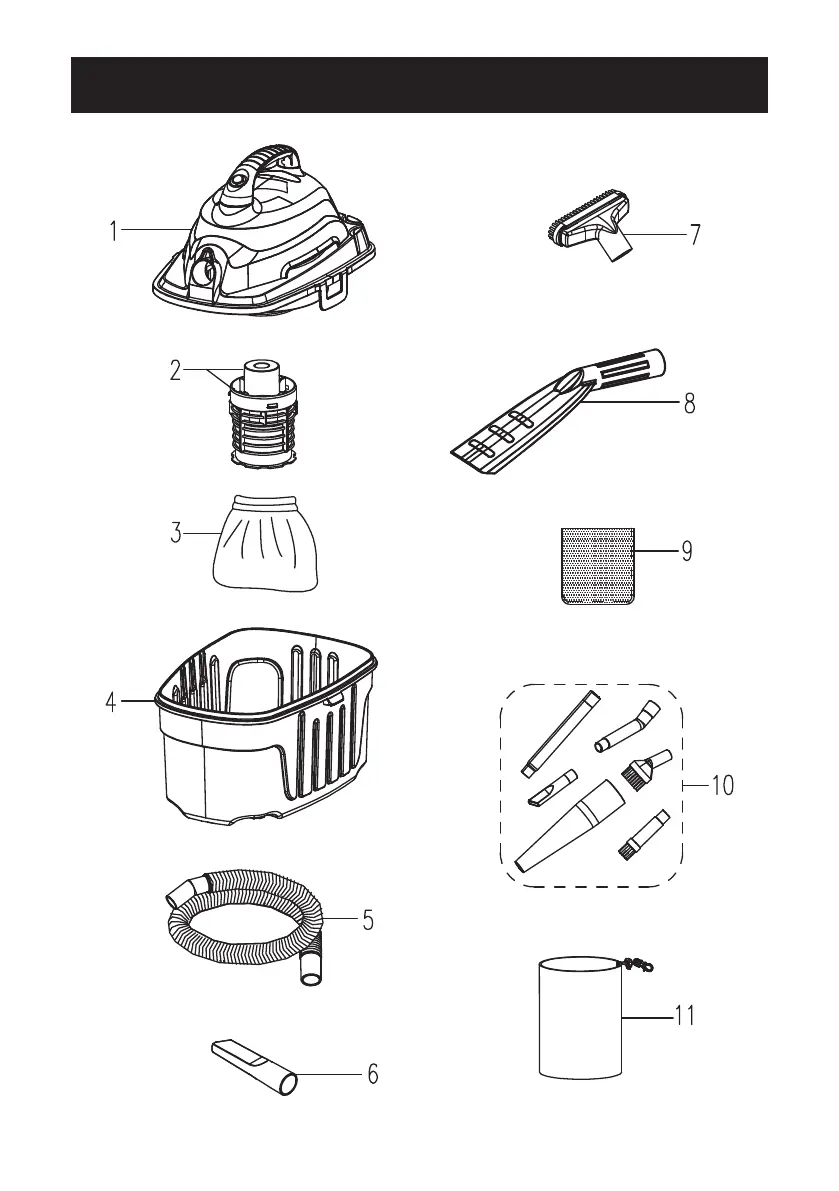 1
2
3
4
5
6
7
8
9
10
11