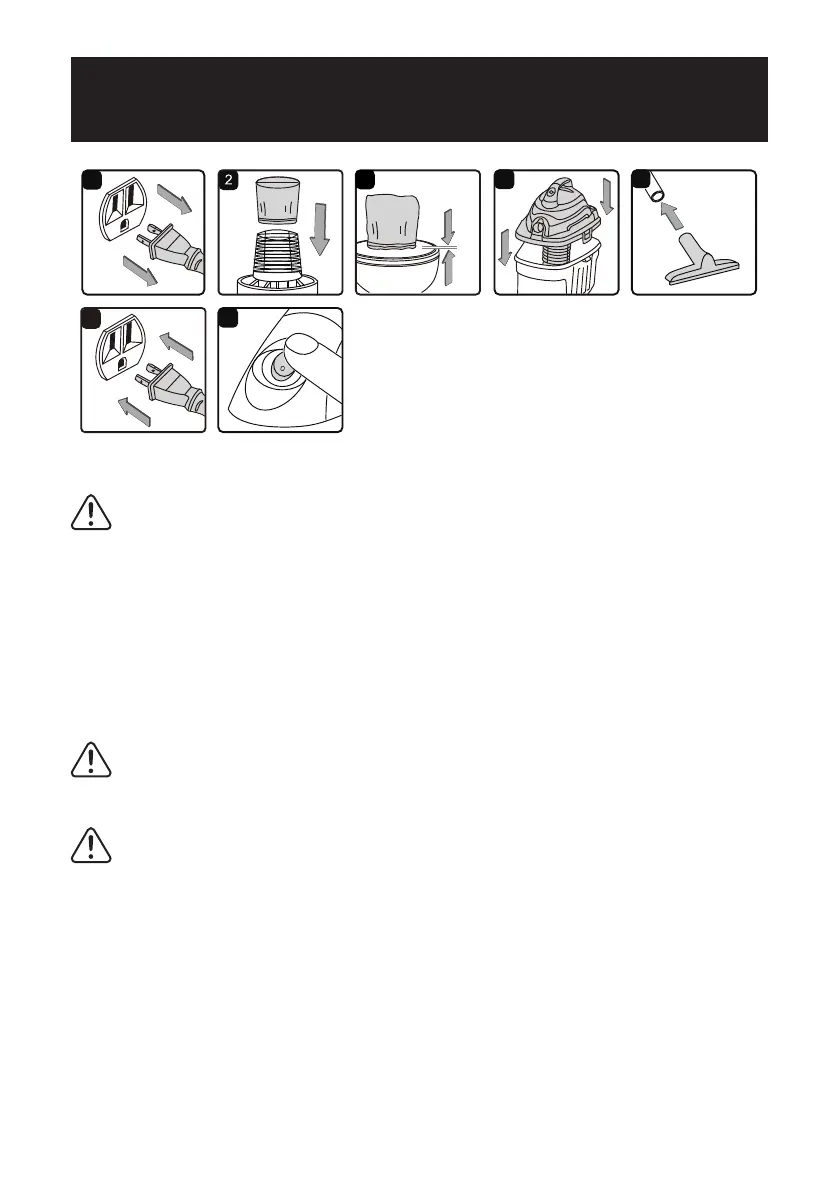 2