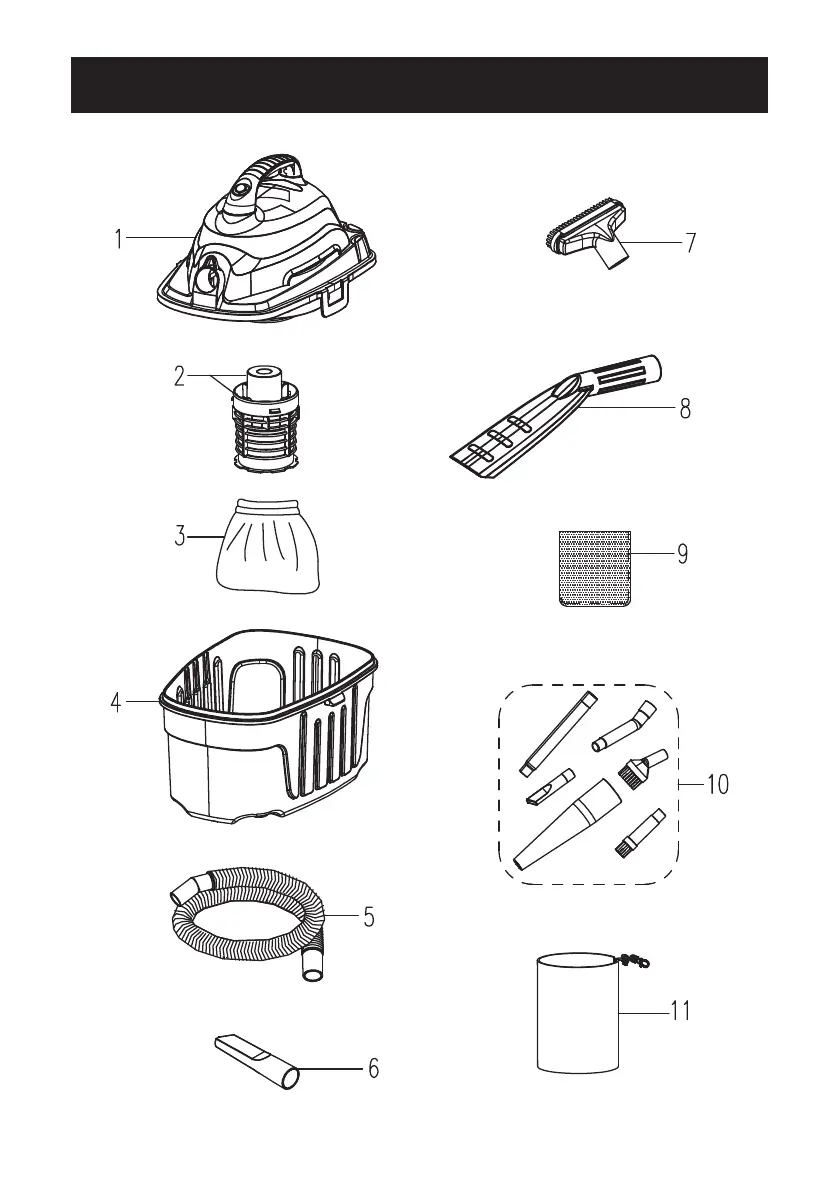 1

2

3

4

5

6

7

8

9

10

11