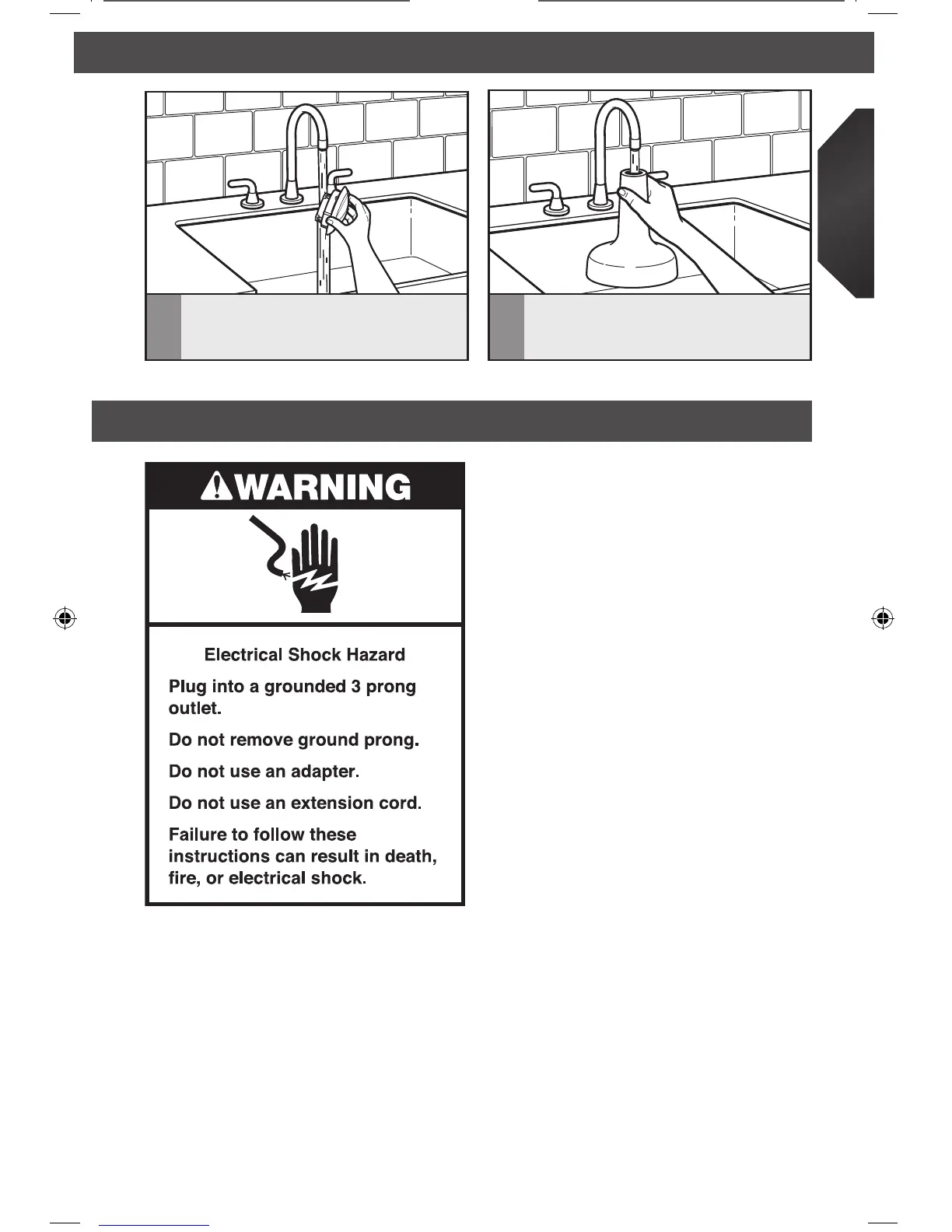 WARNING

Electrical Shock Hazard

Plug into a grounded 3 prong outlet.

Do not remove ground prong.

Do not use an adapter.

Do not use an extension cord.

Failure to follow these instructions can result in death, fire, or electrical shock.