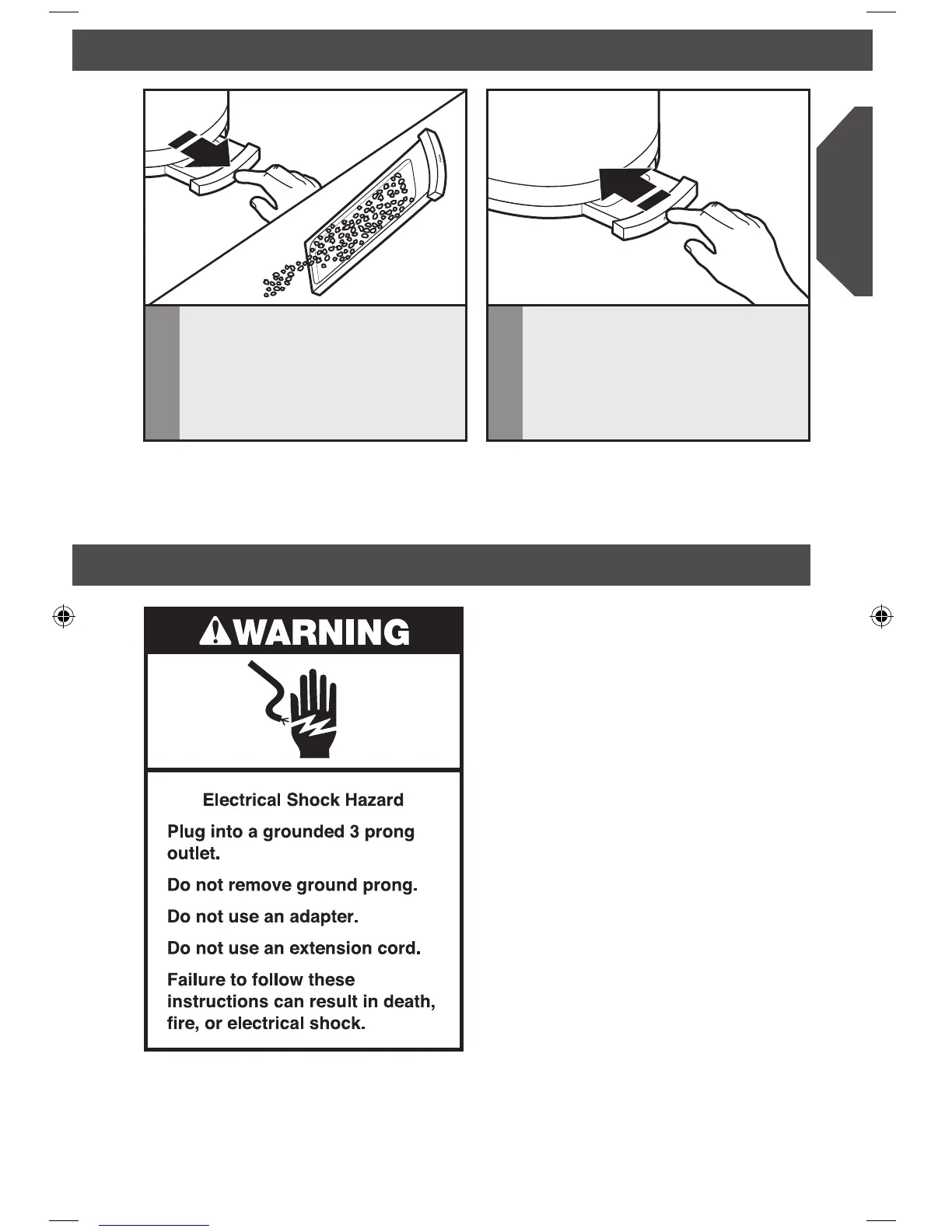 WARNING

Electrical Shock Hazard

Plug into a grounded 3 prong outlet.

Do not remove ground prong.

Do not use an adapter.

Do not use an extension cord.

Failure to follow these instructions can result in death, fire, or electrical shock.