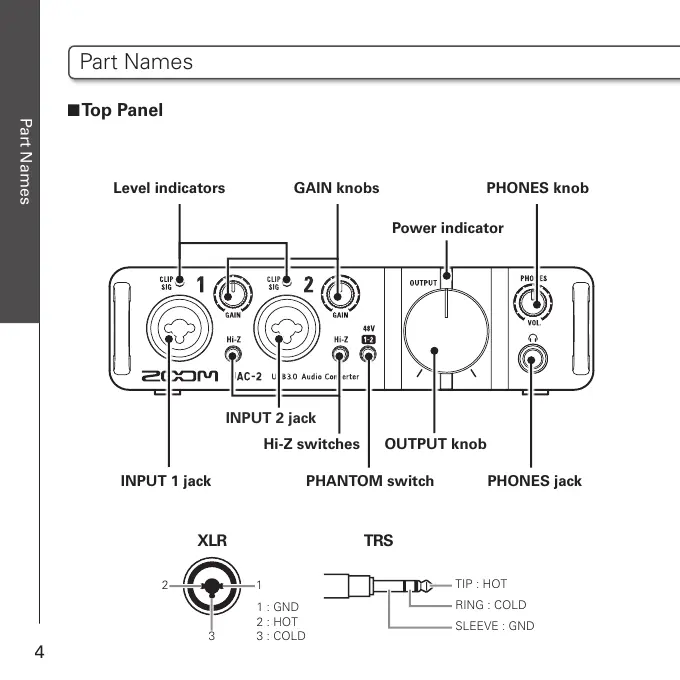 Part Names

Part Names

■Top Panel

Level indicators

GAIN knobs

PHONES knob

Power indicator

CLIP SIG 1 GAIN

CLIP SIG 2 GAIN

OUTPUT

PHONES VOL.

Hi-Z

Hi-Z

48V 1-2

ZOOM UAC-2 USB3.0 Audio Converter

INPUT 2 jack

Hi-Z switches

OUTPUT knob

INPUT 1 jack

PHANTOM switch

PHONES jack

XLR

2

1

3

1 : GND
2 : HOT
3 : COLD

TRS

TIP : HOT
RING : COLD
SLEEVE : GND

4