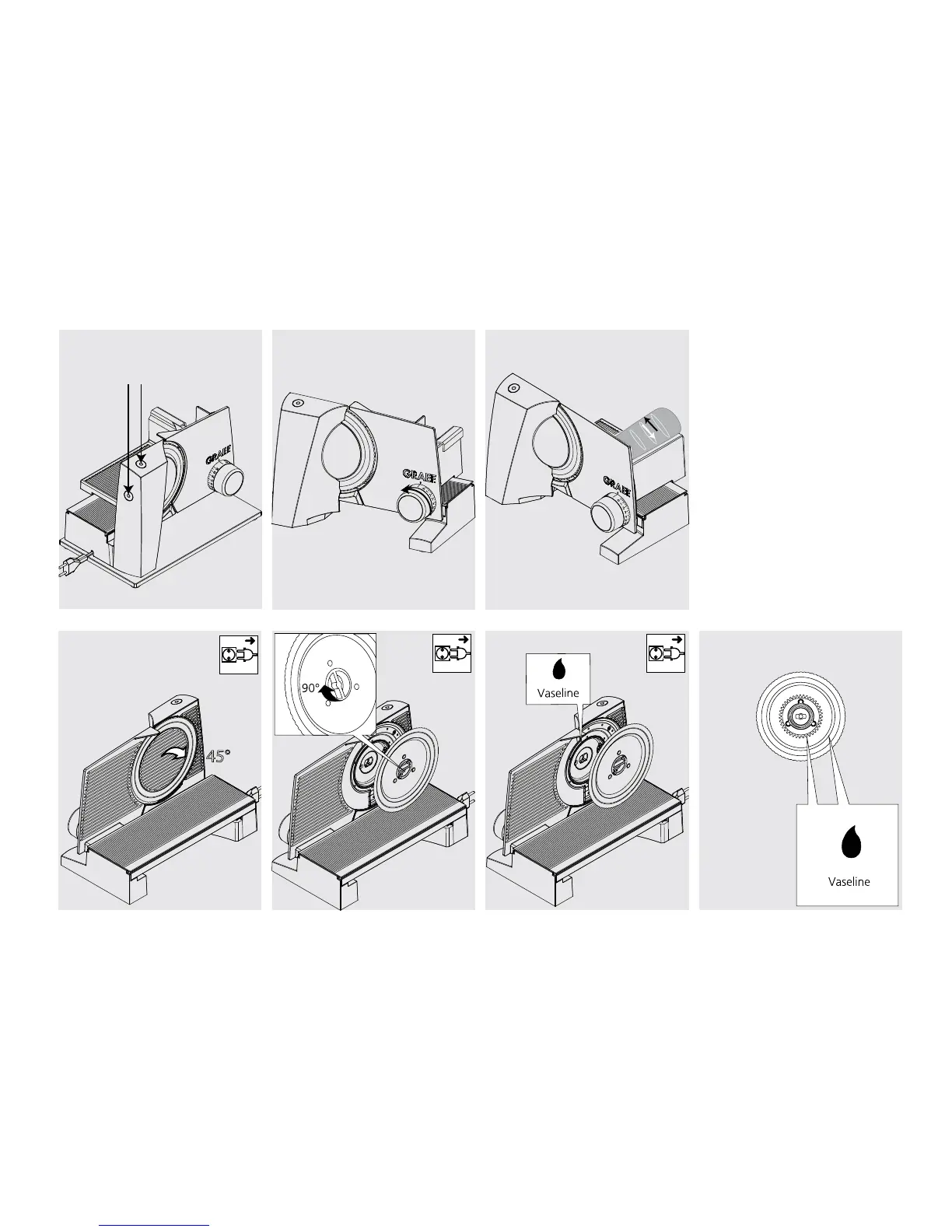 GRAEF

GRAEF

GRAEF

45°

90°

Vaseline

Vaseline