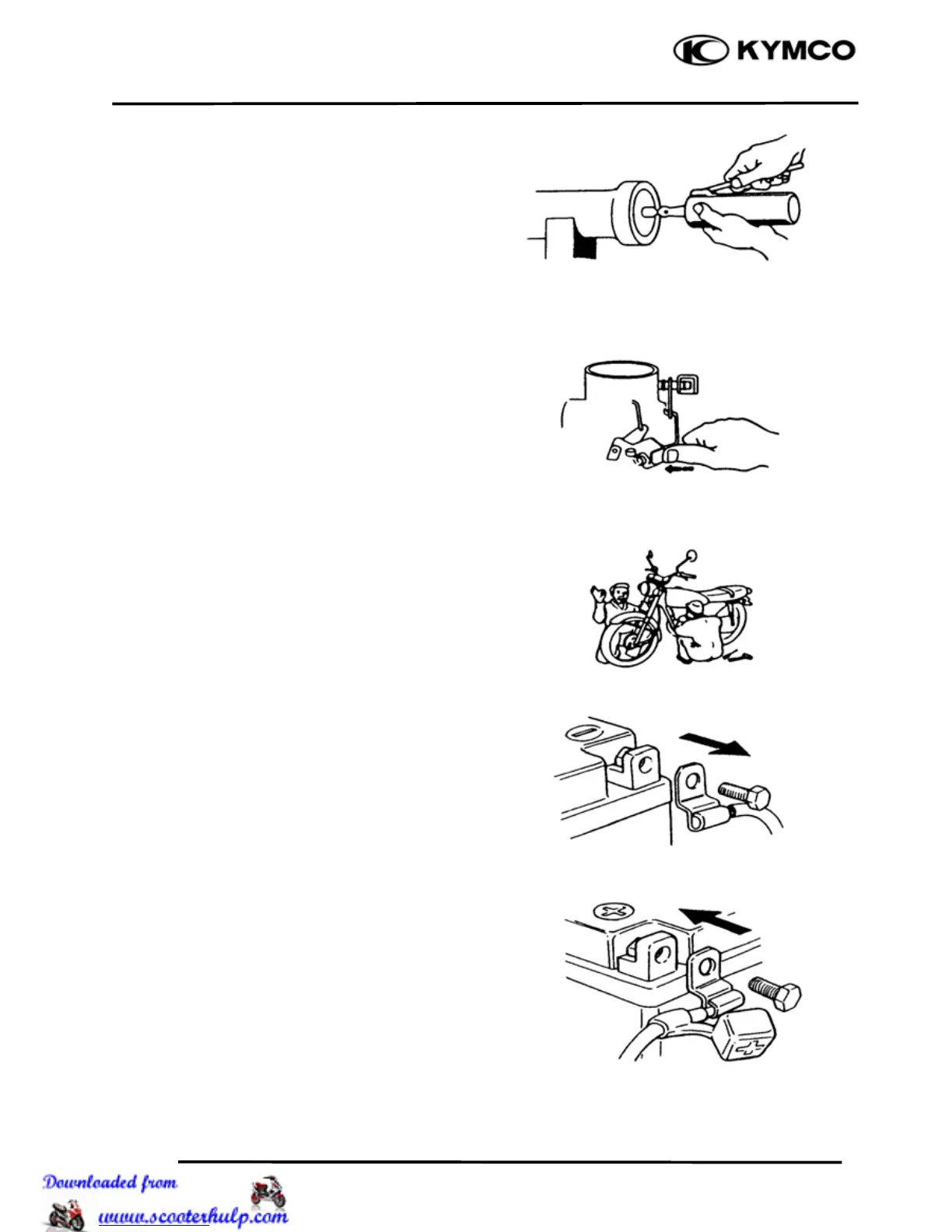 KYMCO

Downloaded from
www.scooterhulp.com