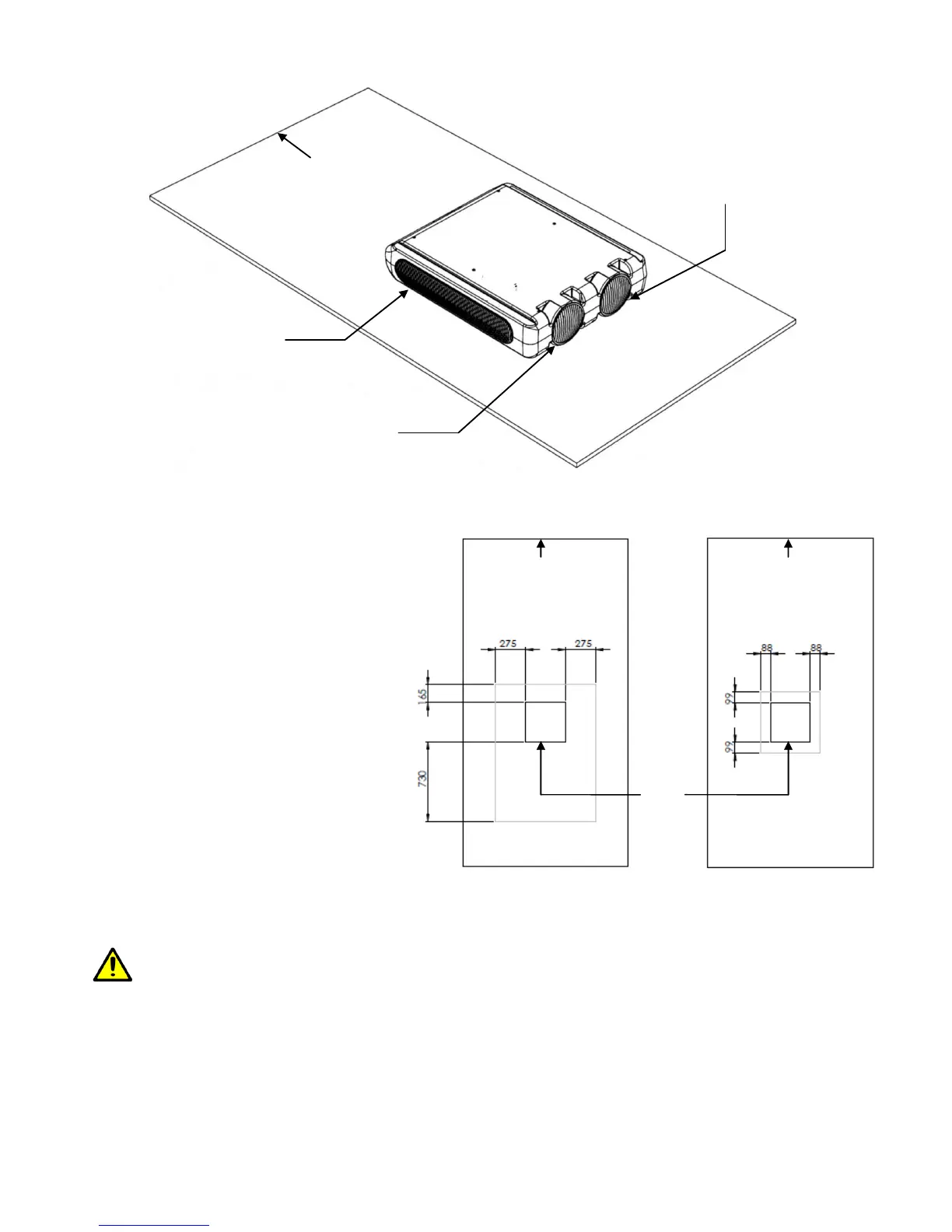 275 275
165
730
88 88
99
99