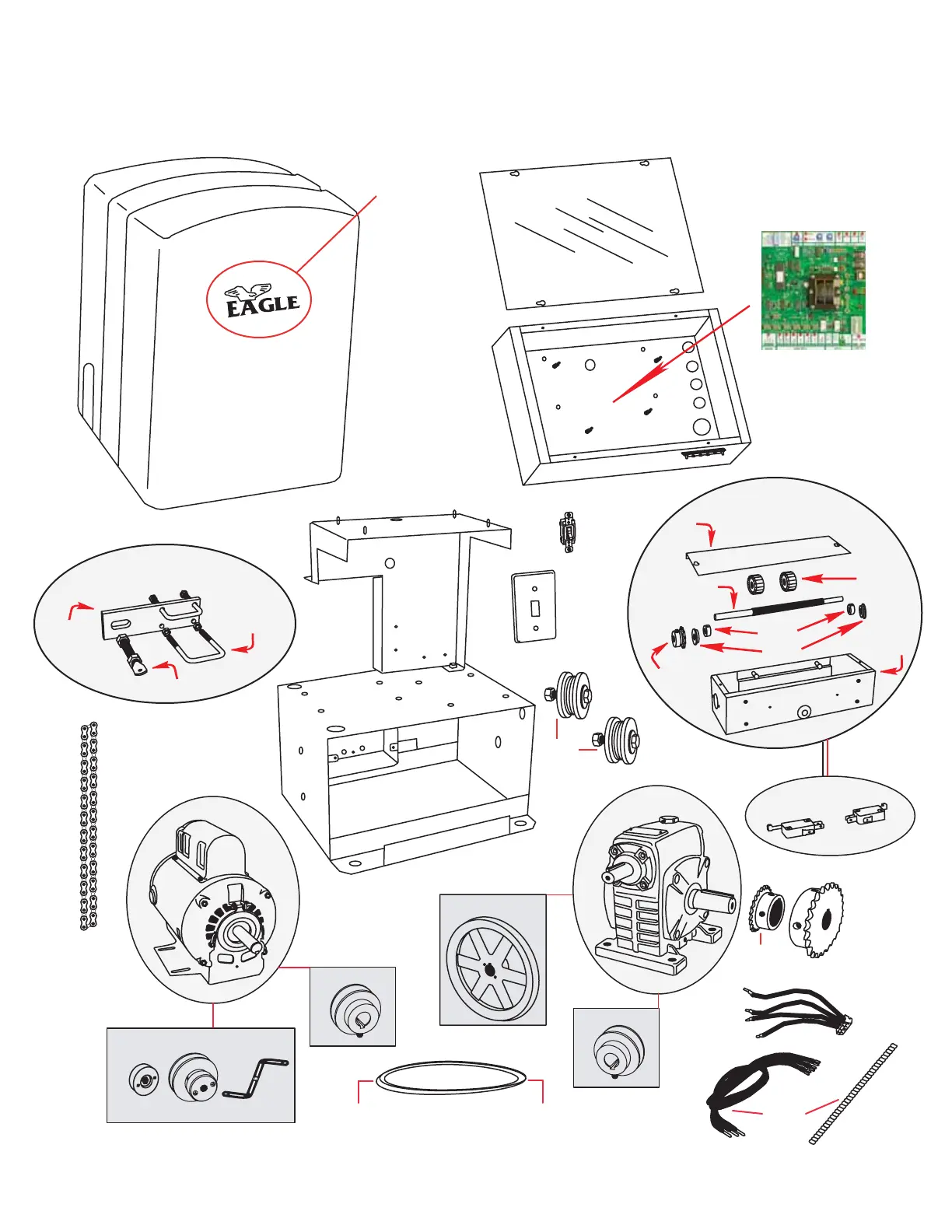 EAGLE