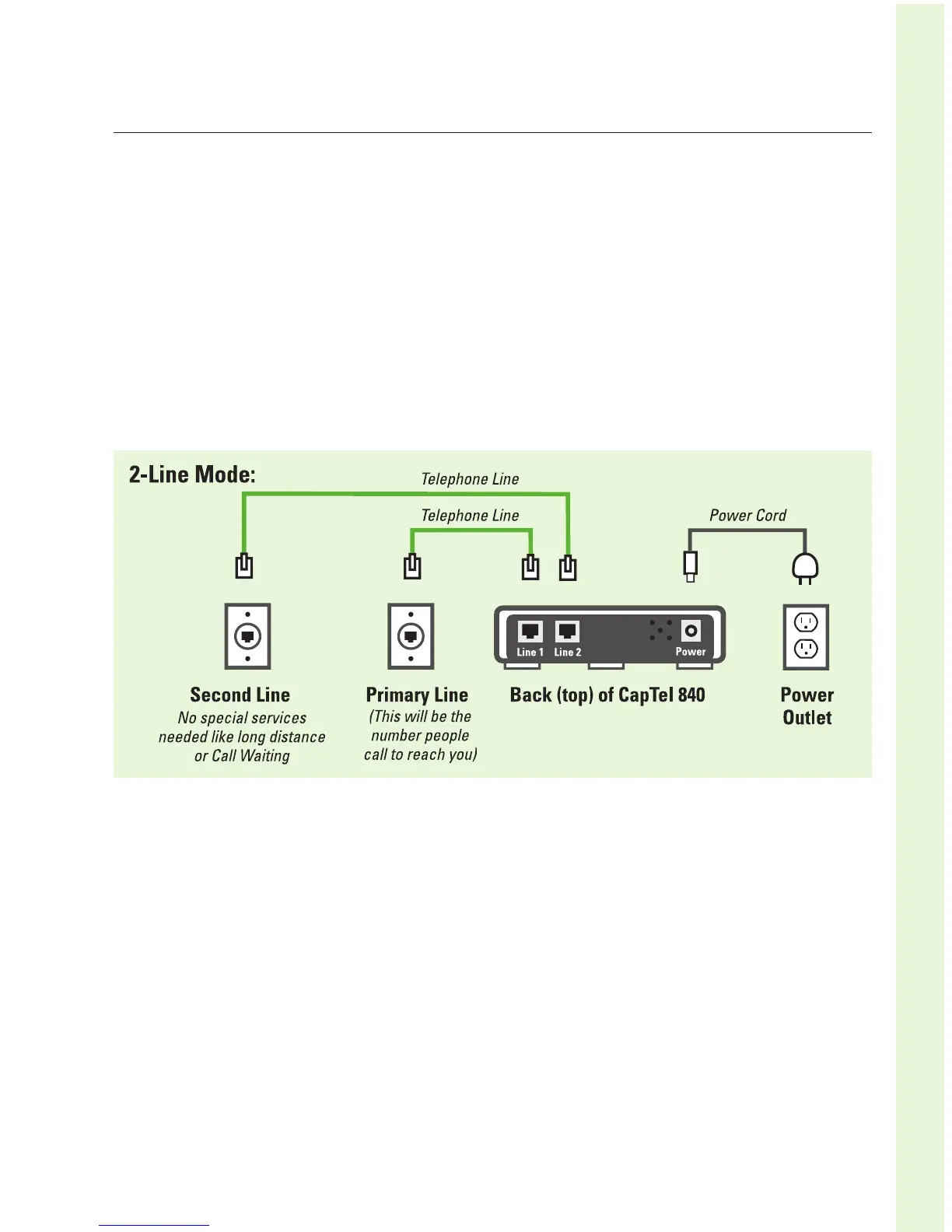 2-Line Mode:

Telephone Line

Telephone Line

Power Cord

Line 1 Line 2 Power

Second Line
No special services needed like long distance or Call Waiting

Primary Line
(This will be the number people call to reach you)

Back (top) of CapTel 840

Power Outlet