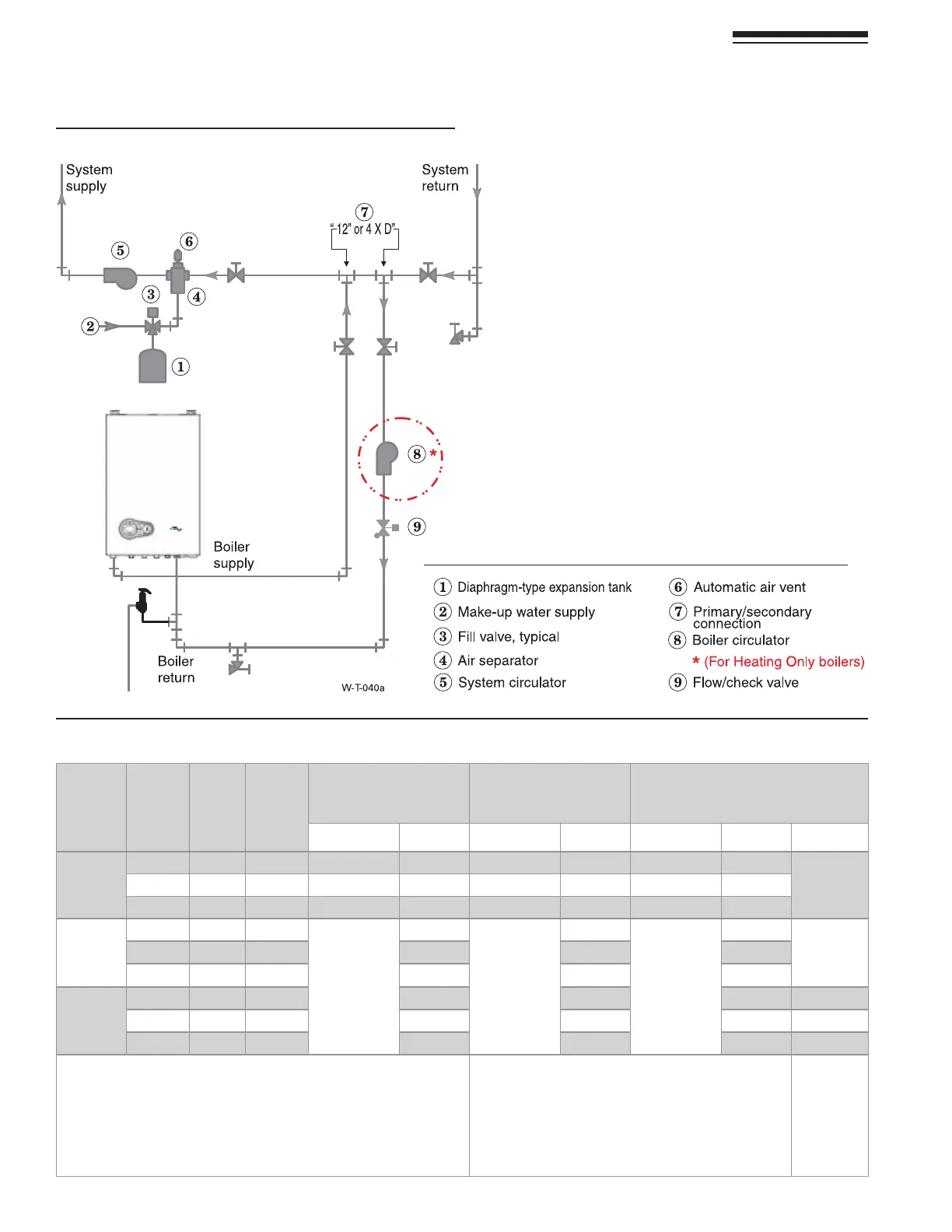 System supply

System return

7

"12" or 4 X D"

5

6

3

4

2

1

8 *

9

Boiler supply

Boiler return

W-T-040a

1 Diaphragm-type expansion tank

2 Make-up water supply

3 Fill valve, typical

4 Air separator

5 System circulator

6 Automatic air vent

7 Primary/secondary connection

8 Boiler circulator

* (For Heating Only boilers)

9 Flow/check valve