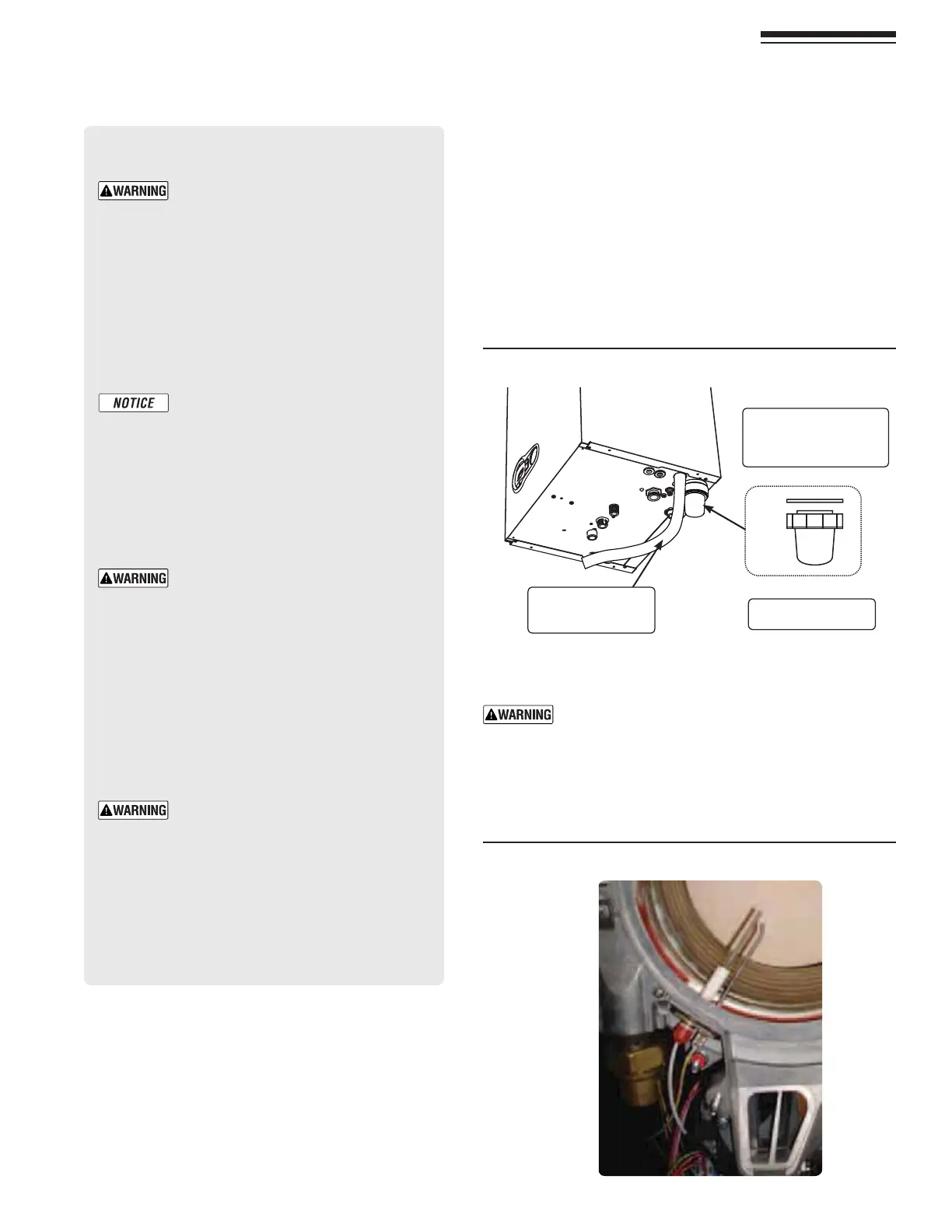 WARNING

NOTICE

WARNING

WARNING

WARNING