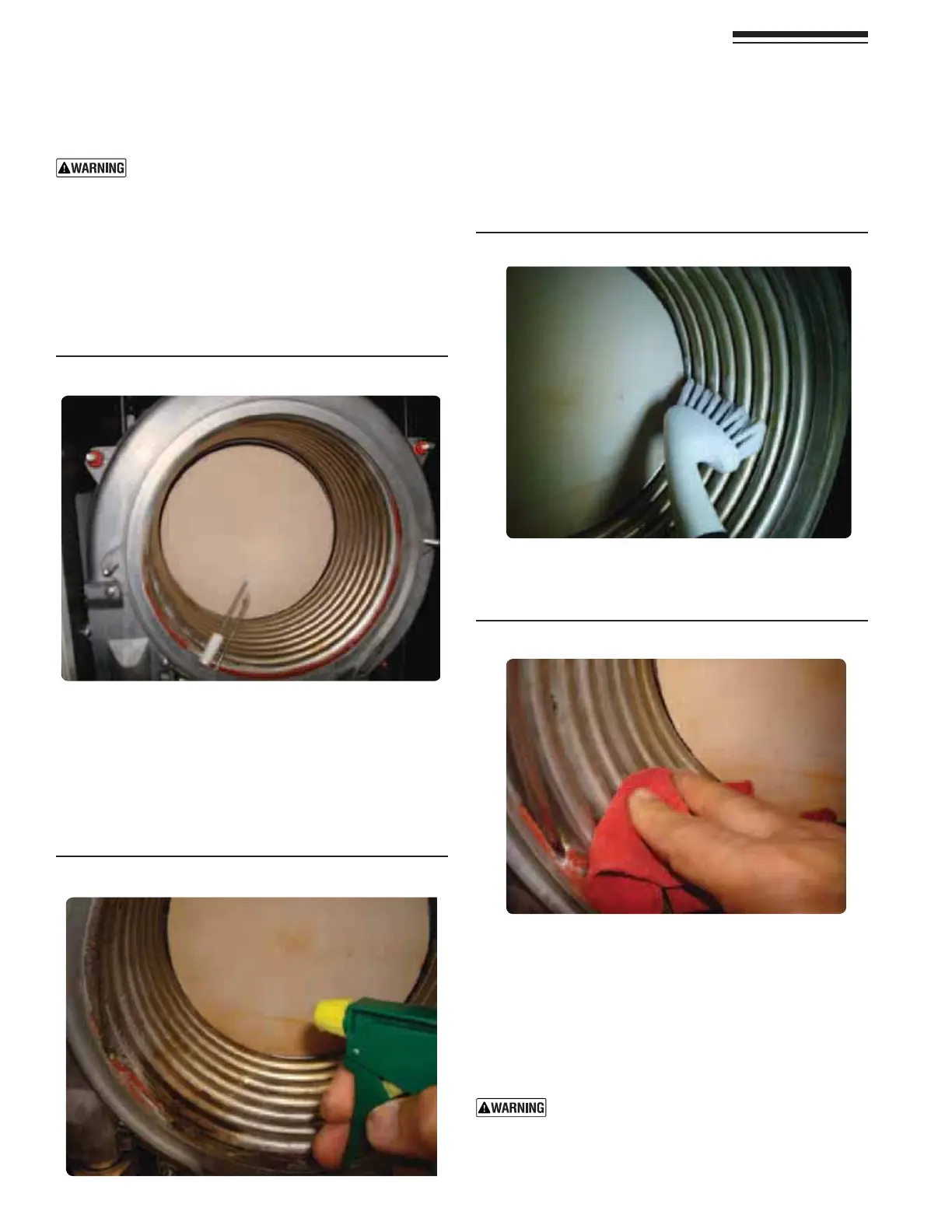 WARNING

WARNING