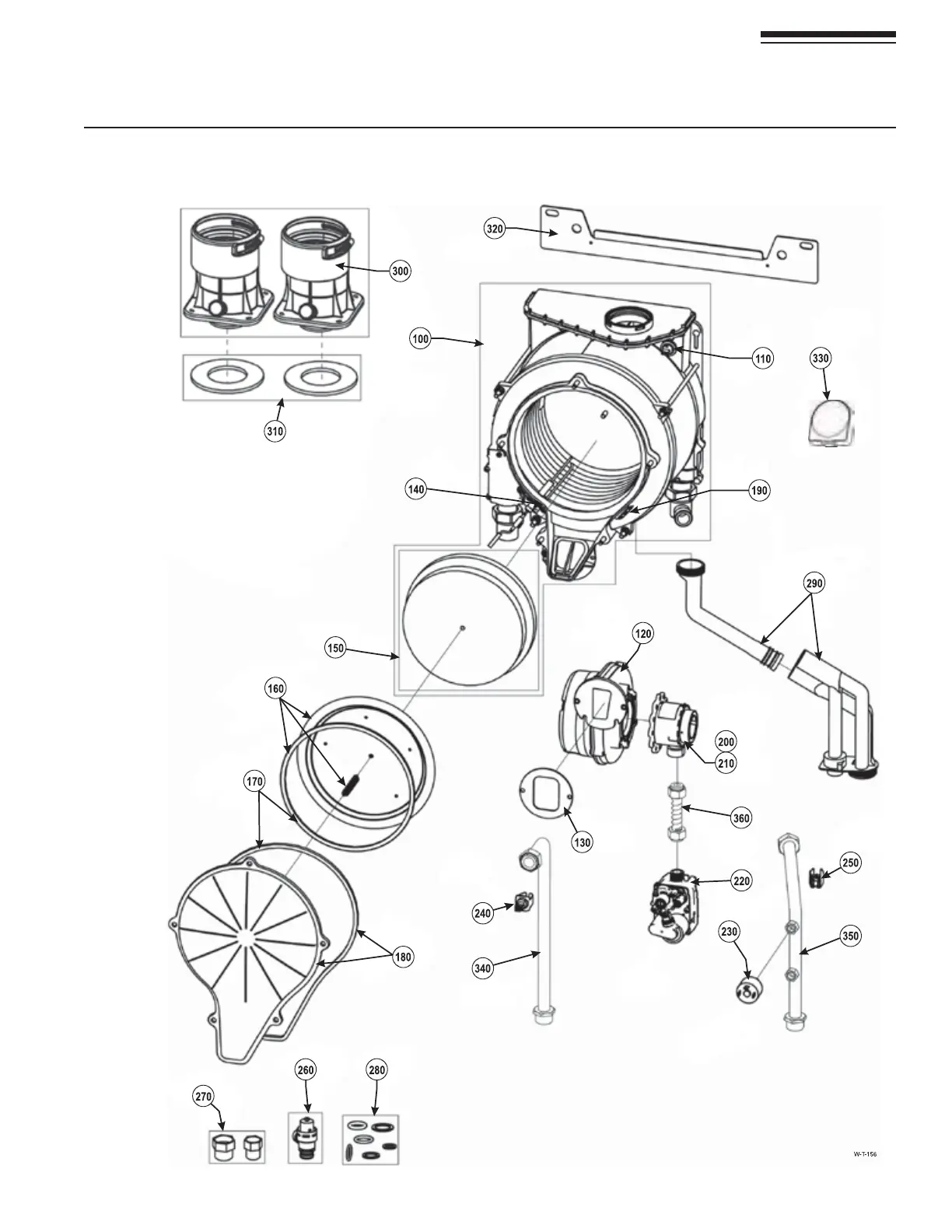 320
300
100
110
330
310
140
190
290
150
120
160
200
210
170
360
130
250
220
240
230
350
180
340
260
280
270
W-T-156