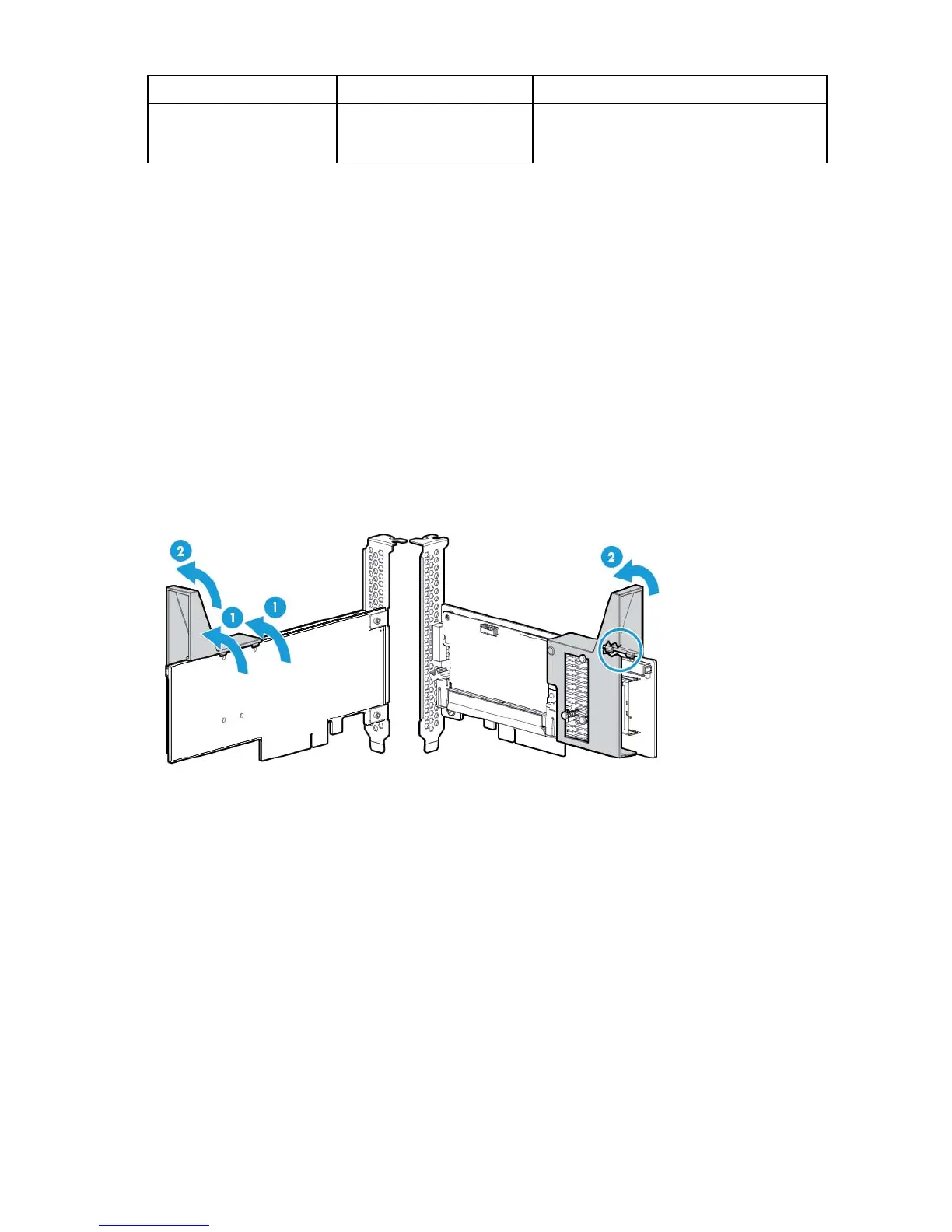 2

1 1

2