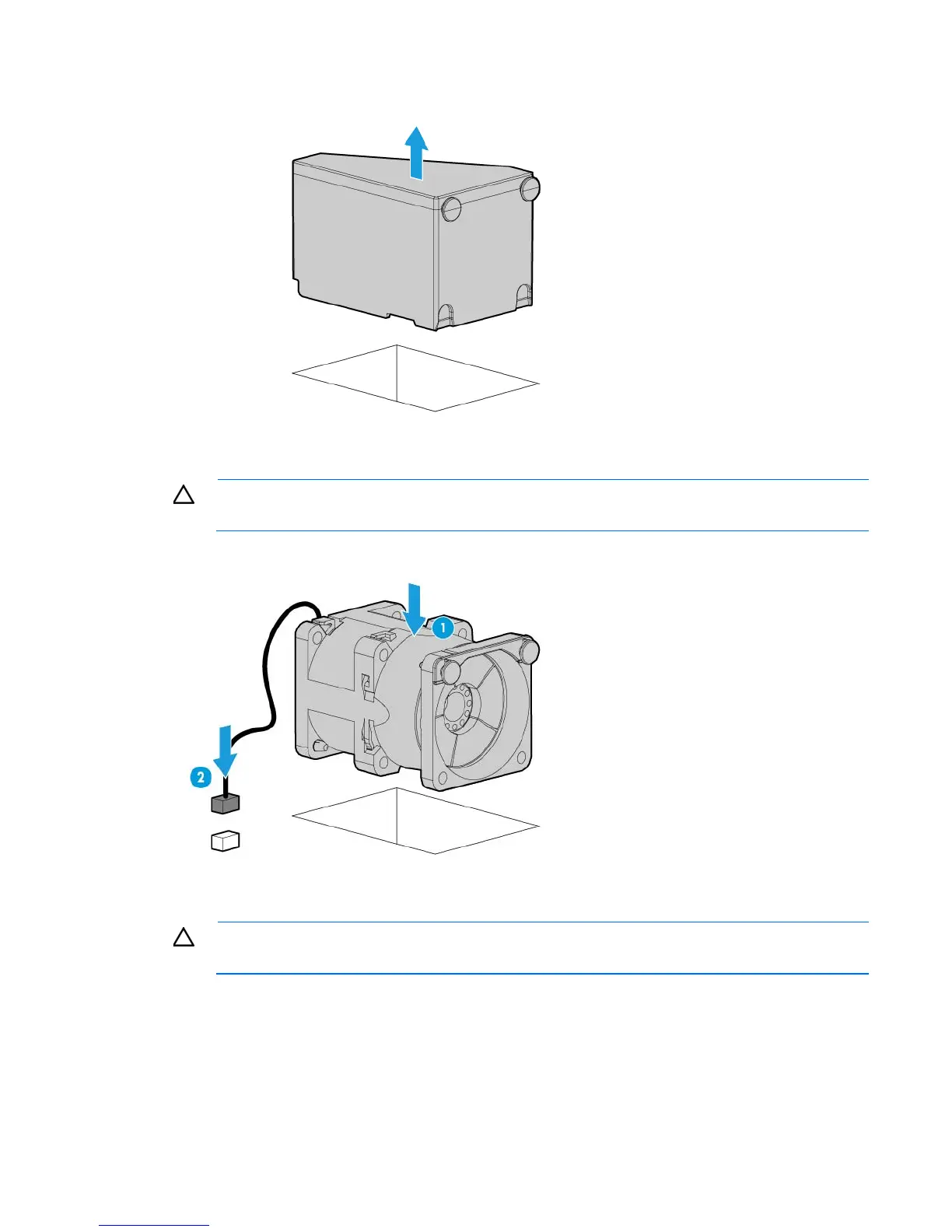 1

2