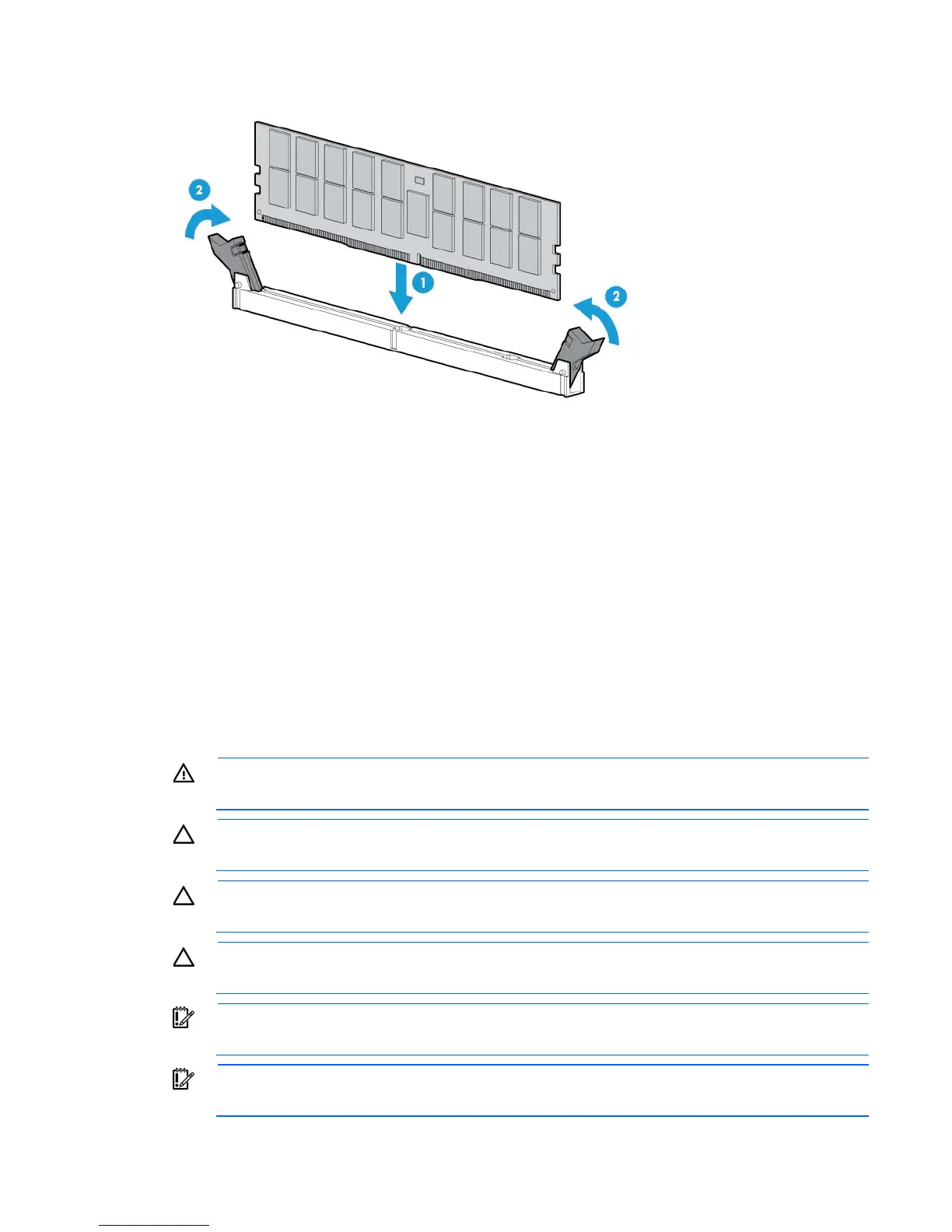 2

1

2