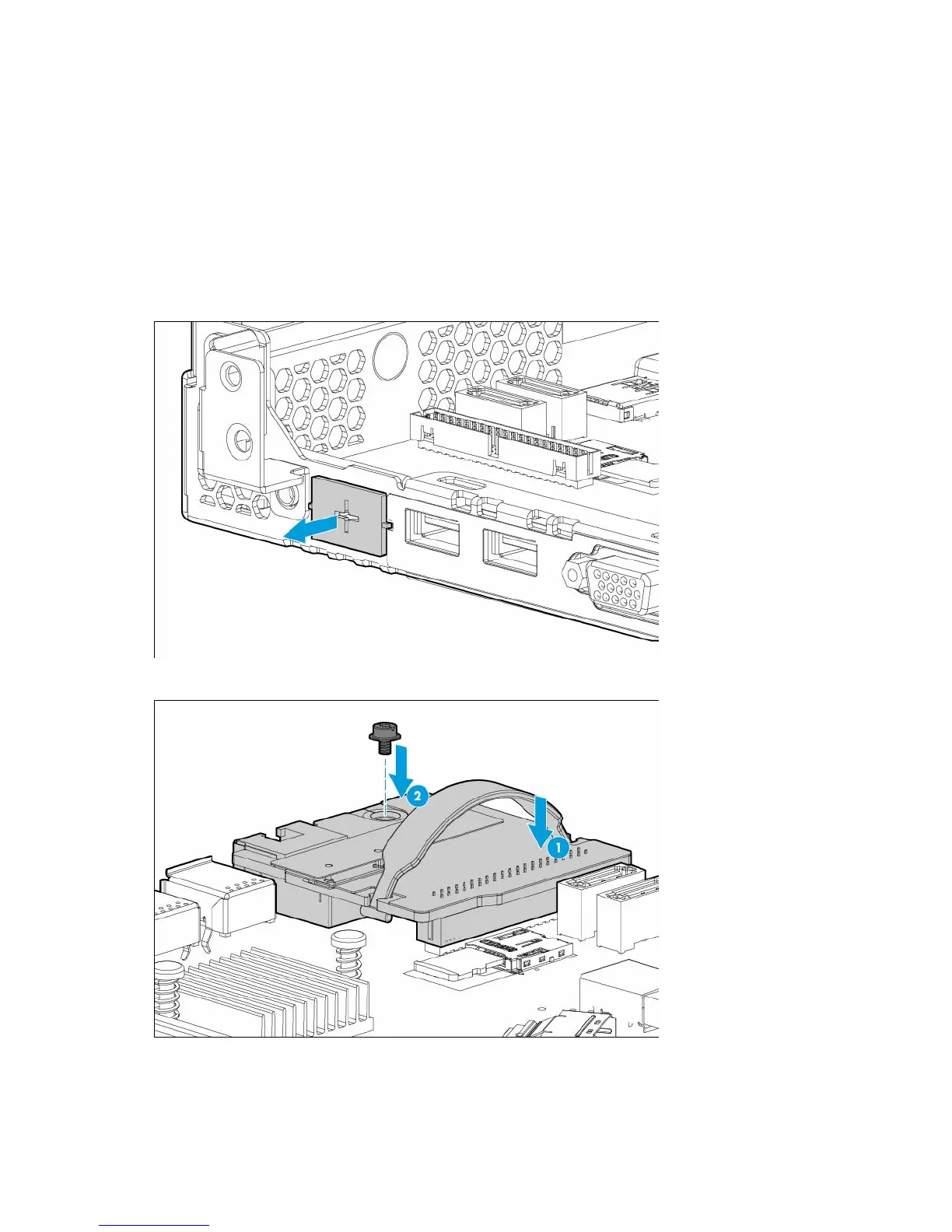 2

1