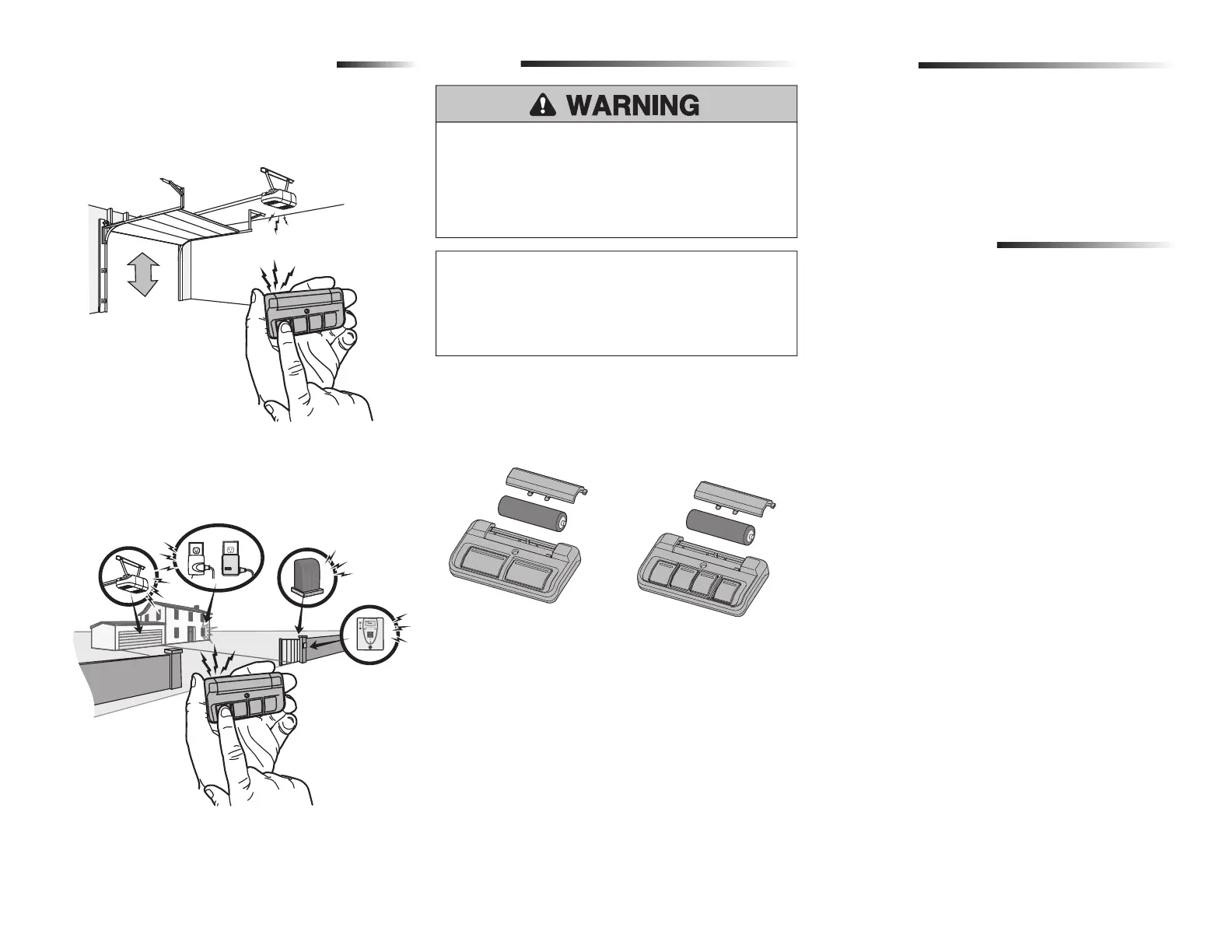 WARNING