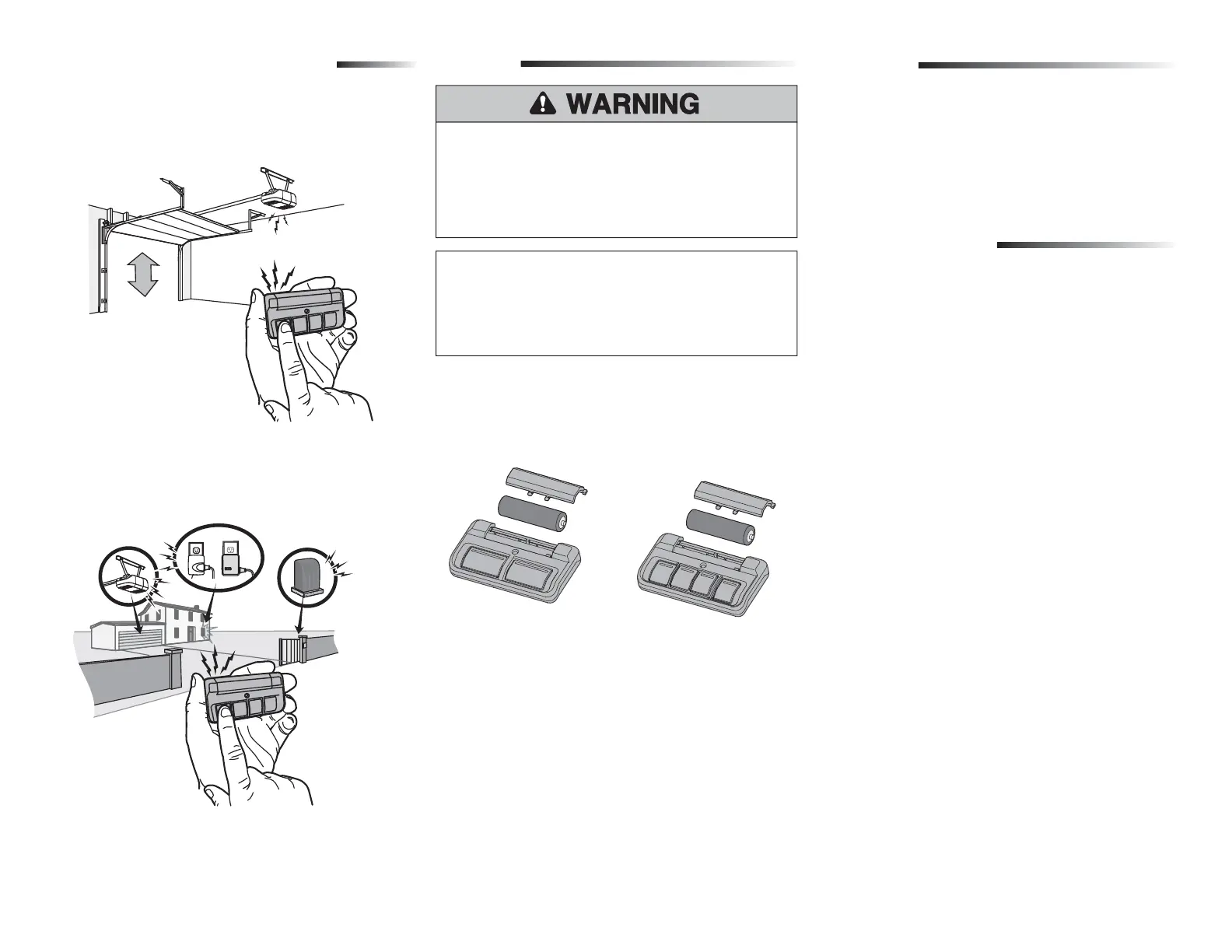 WARNING