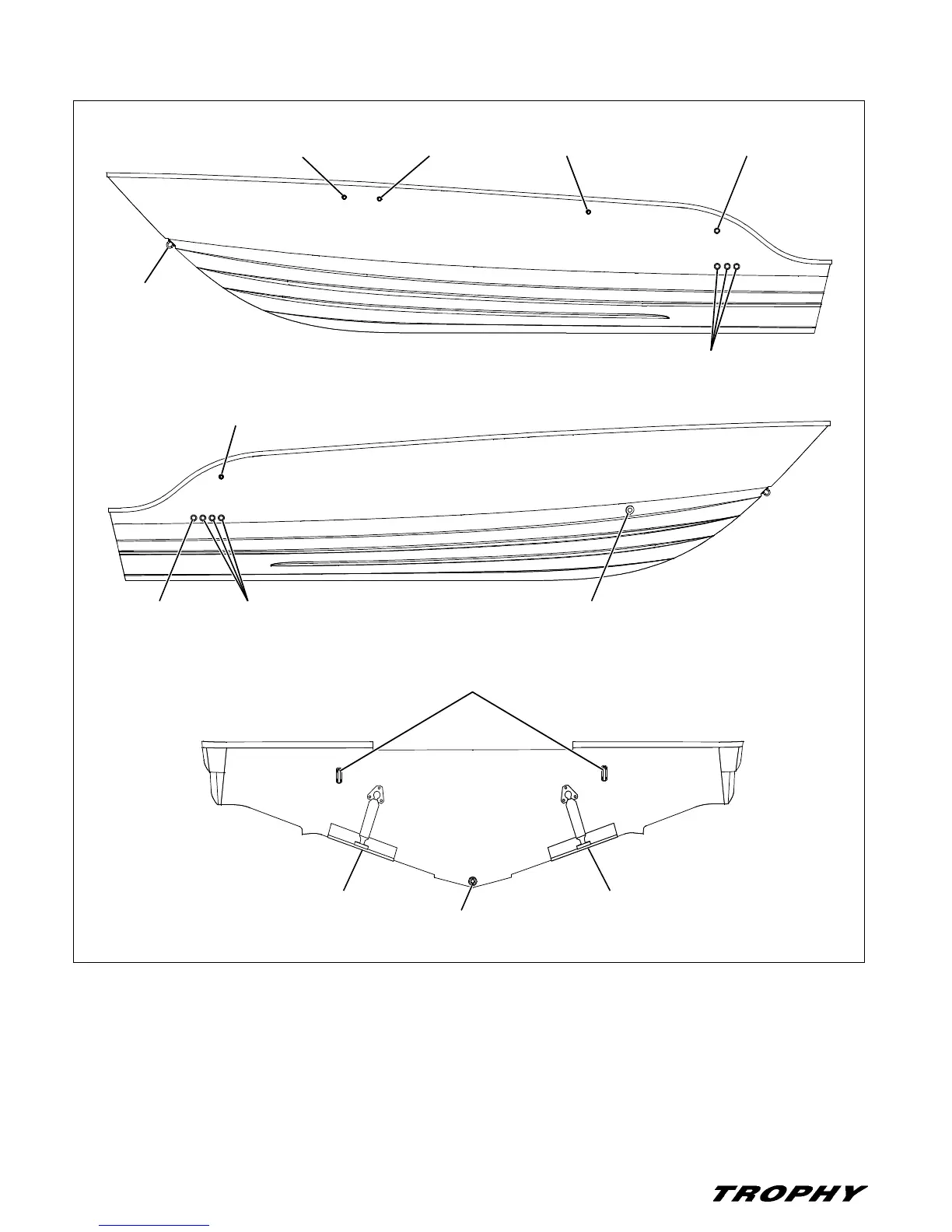 TROPHY